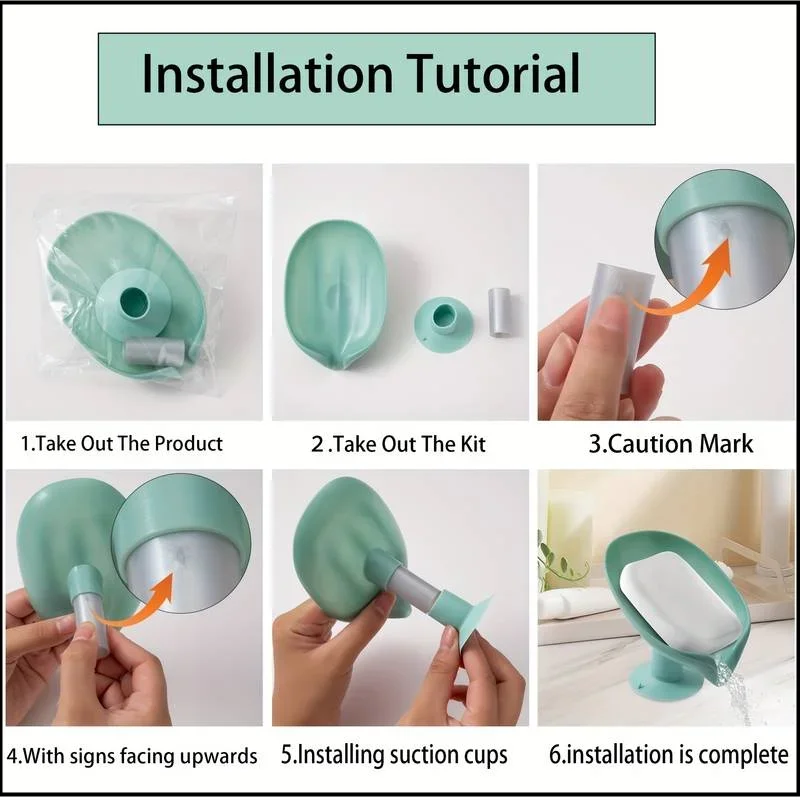 Installation Tutorial

1.Take Out The Product

2 .Take Out The Kit

3.Caution Mark

4.With signs facing upwards

5.Installing suction cups

6.installation is complete