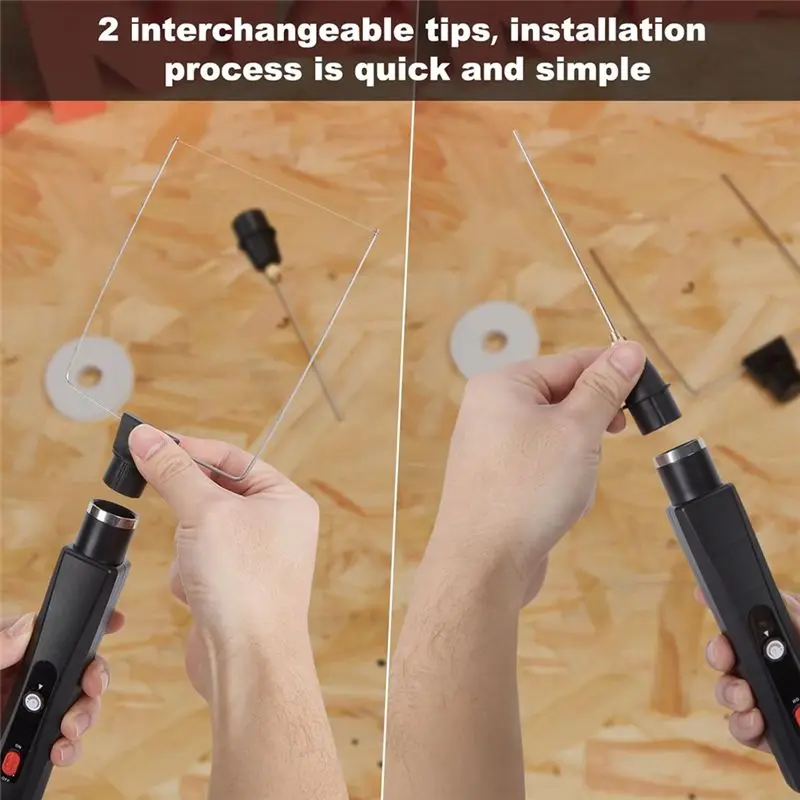 2 interchangeable tips, installation process is quick and simple