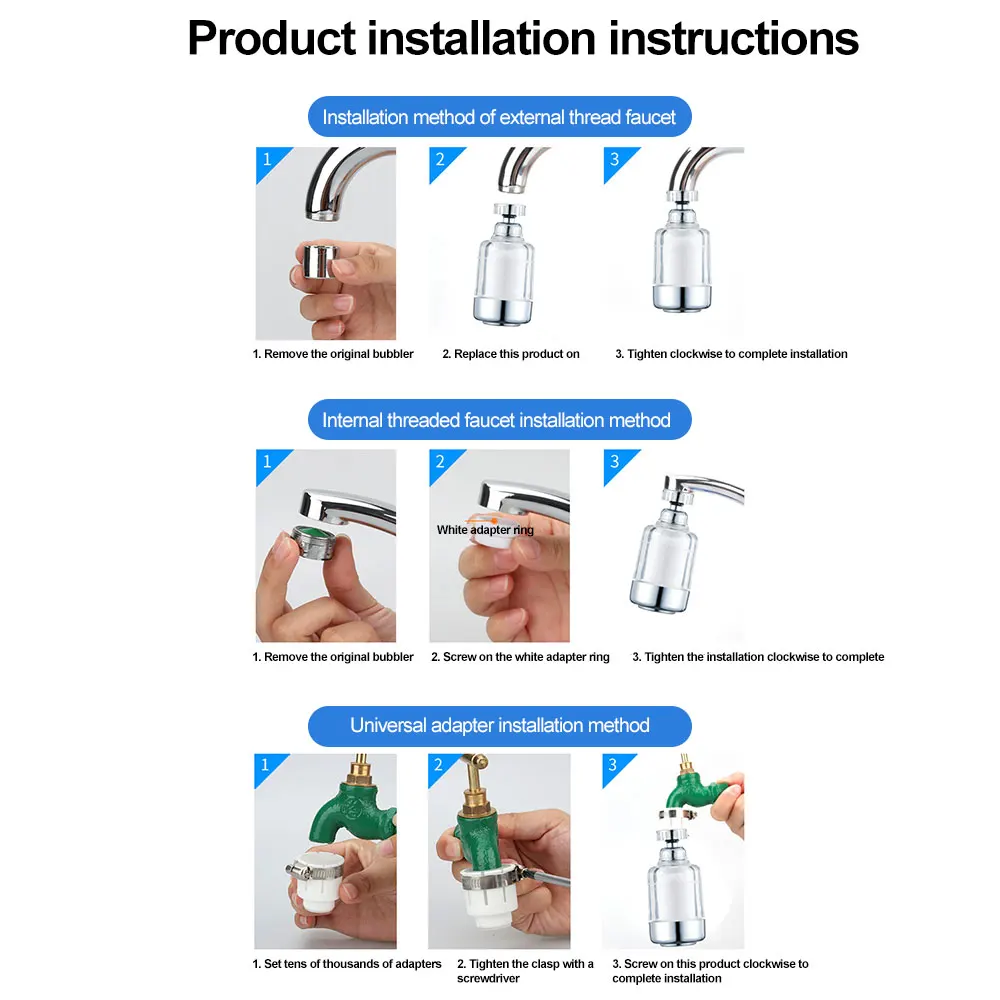 Product installation instructions

Installation method of external thread faucet

1
2
3

1. Remove the original bubbler
2. Replace this product on
3. Tighten clockwise to complete installation

Internal threaded faucet installation method

1
2
White adapter ring
3

1. Remove the original bubbler
2. Screw on the white adapter ring
3. Tighten the installation clockwise to complete

Universal adapter installation method

1
2
3

1. Set tens of thousands of adapters
2. Tighten the clasp with a screwdriver
3. Screw on this product clockwise to complete installation