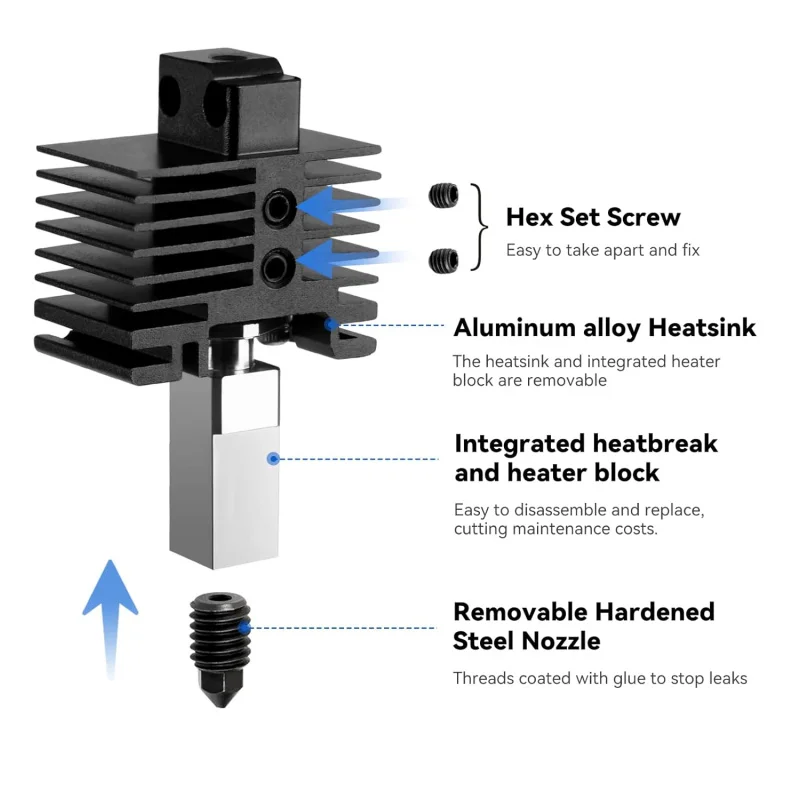 Hex Set Screw

Easy to take apart and fix

Aluminum alloy Heatsink

The heatsink and integrated heater block are removable

Integrated heatbreak and heater block

Easy to disassemble and replace, cutting maintenance costs.

Removable Hardened Steel Nozzle

Threads coated with glue to stop leaks