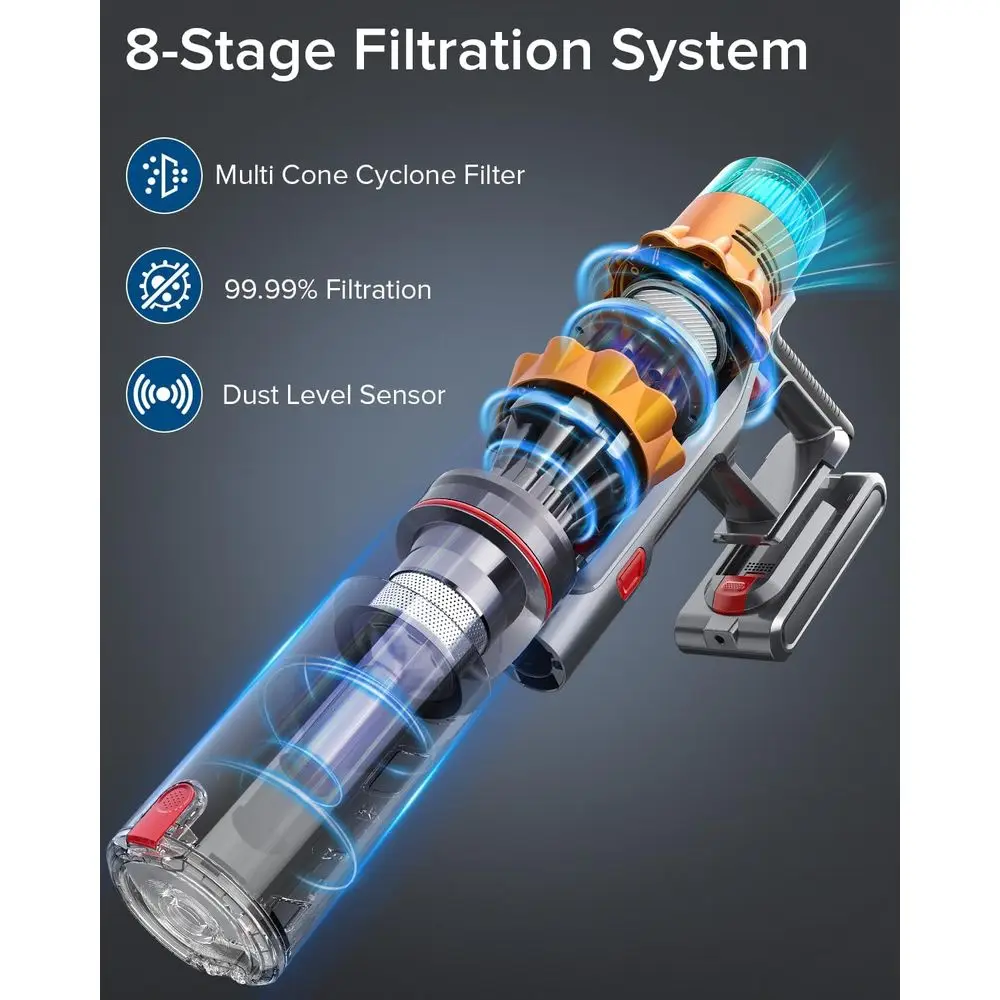 8-Stage Filtration System

Multi Cone Cyclone Filter

99.99% Filtration

Dust Level Sensor