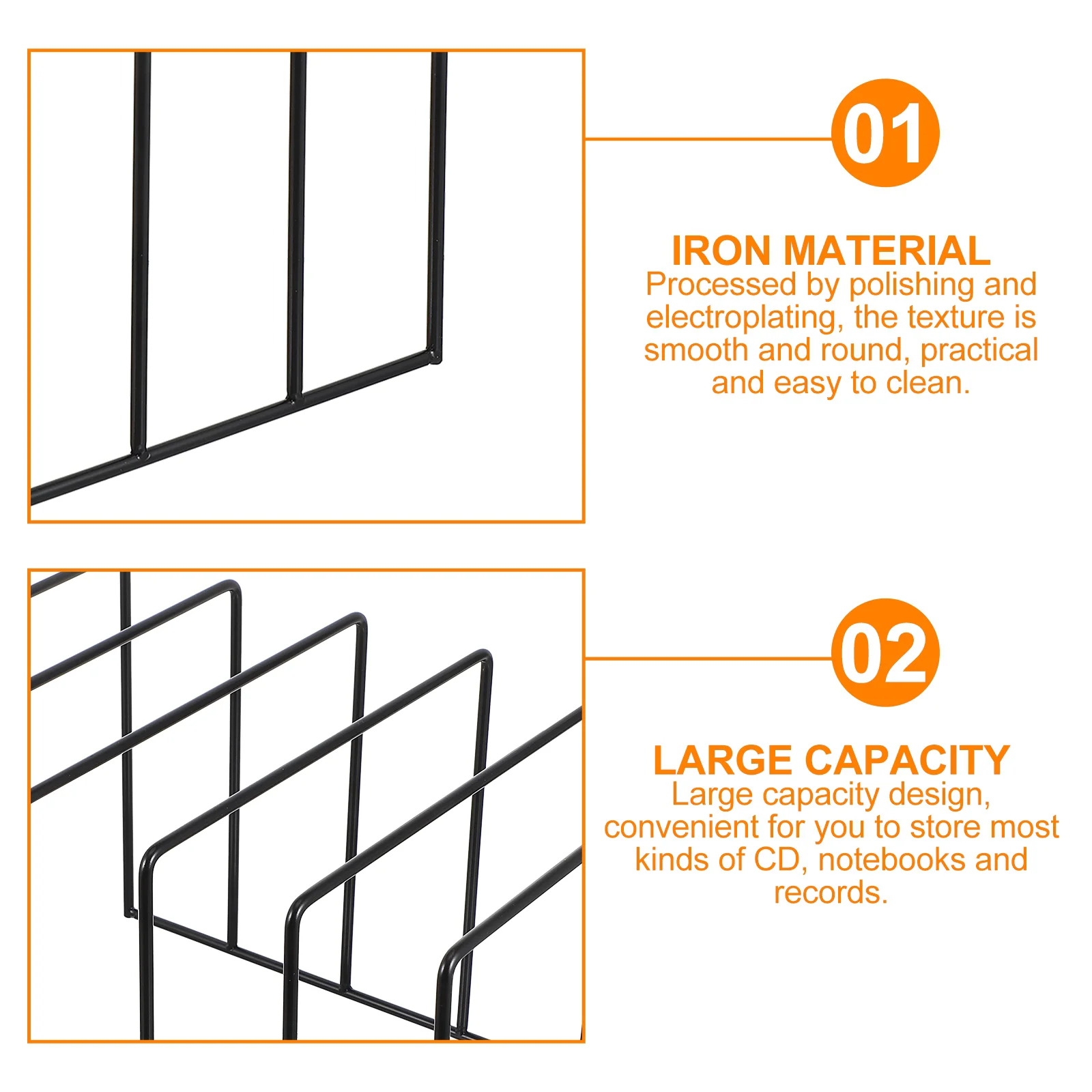 01

IRON MATERIAL
Processed by polishing and electroplating, the texture is smooth and round, practical and easy to clean.

02

LARGE CAPACITY
Large capacity design, convenient for you to store most kinds of CD, notebooks and records.