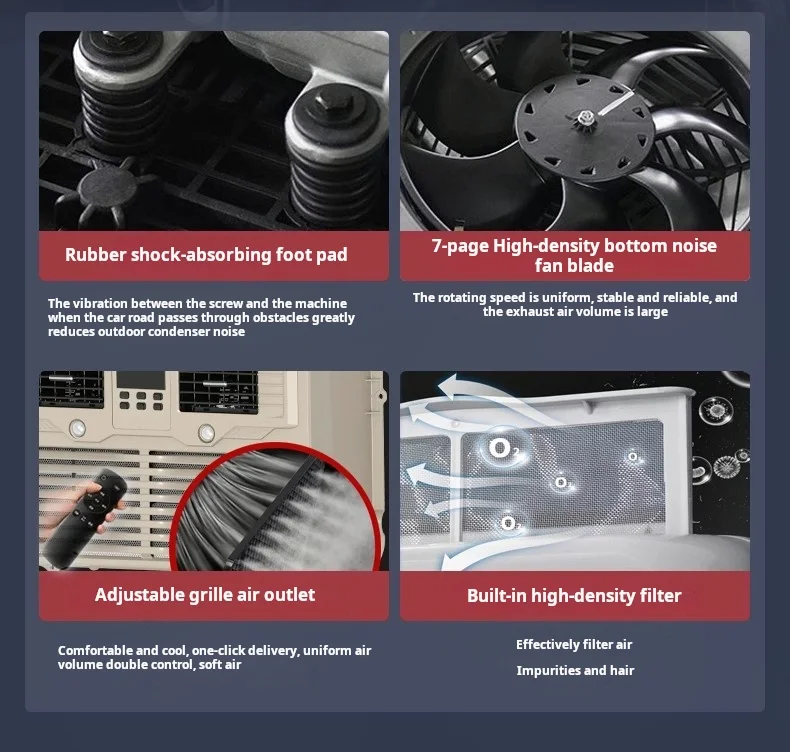 Rubber shock-absorbing foot pad

The vibration between the screw and the machine when the car road passes through obstacles greatly reduces outdoor condenser noise

7-page High-density bottom noise fan blade

The rotating speed is uniform, stable and reliable, and the exhaust air volume is large

Adjustable grille air outlet

Comfortable and cool, one-click delivery, uniform air volume double control, soft air

$O_2$

$O_2$

$O_2$

$O_2$

Built-in high-density filter

Effectively filter air

Impurities and hair