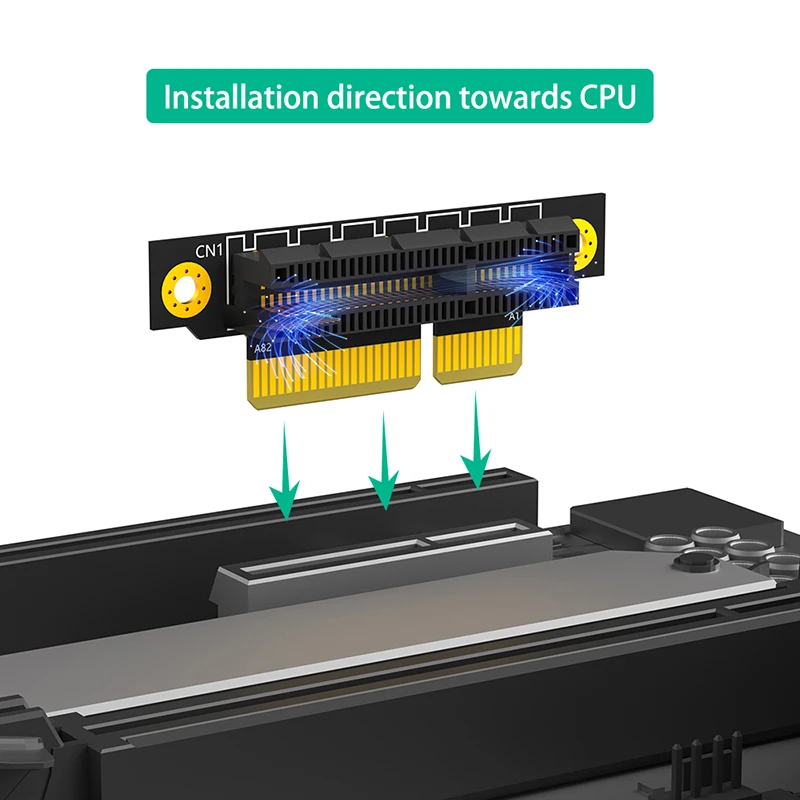 Installation direction towards CPU

CN1

A82

A1