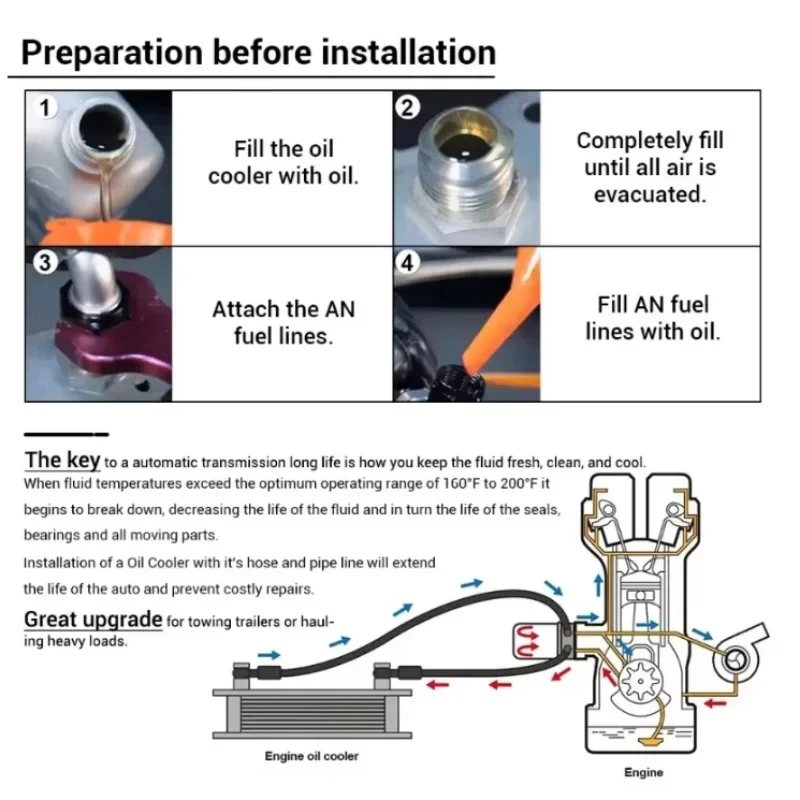 Preparation before installation

1 Fill the oil cooler with oil.

2 Completely fill until all air is evacuated.

3 Attach the AN fuel lines.

4 Fill AN fuel lines with oil.

The key to a automatic transmission long life is how you keep the fluid fresh, clean, and cool. When fluid temperatures exceed the optimum operating range of 160°F to 200°F it begins to break down, decreasing the life of the fluid and in turn the life of the seals, bearings and all moving parts.

Installation of a Oil Cooler with it's hose and pipe line will extend the life of the auto and prevent costly repairs.

Great upgrade for towing trailers or hauling heavy loads.

Engine oil cooler

Engine