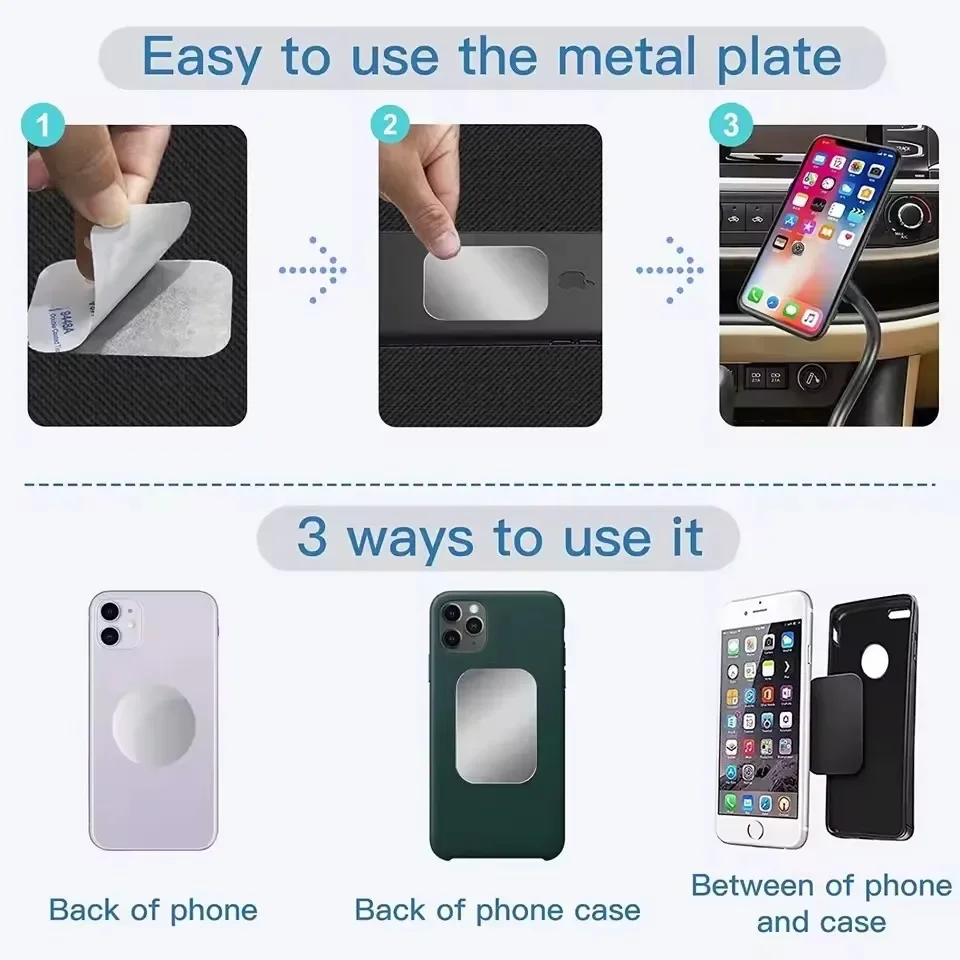 Easy to use the metal plate

1

2

3

3 ways to use it

Back of phone

Back of phone case

Between of phone and case