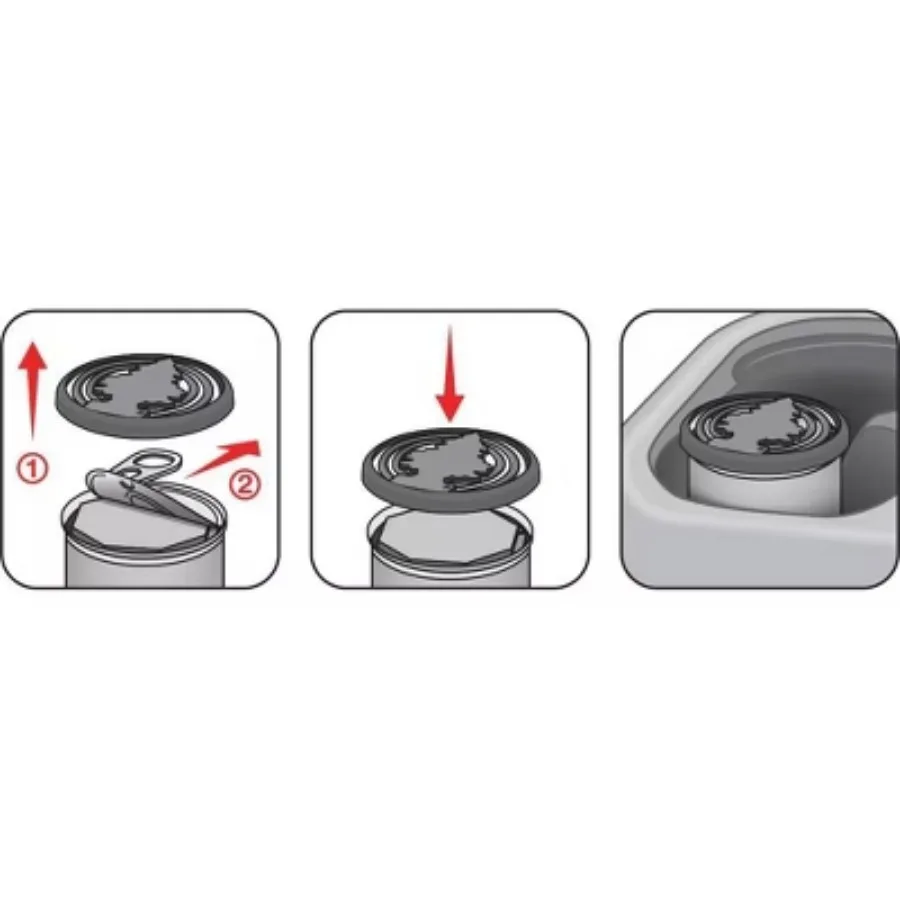 ①
②