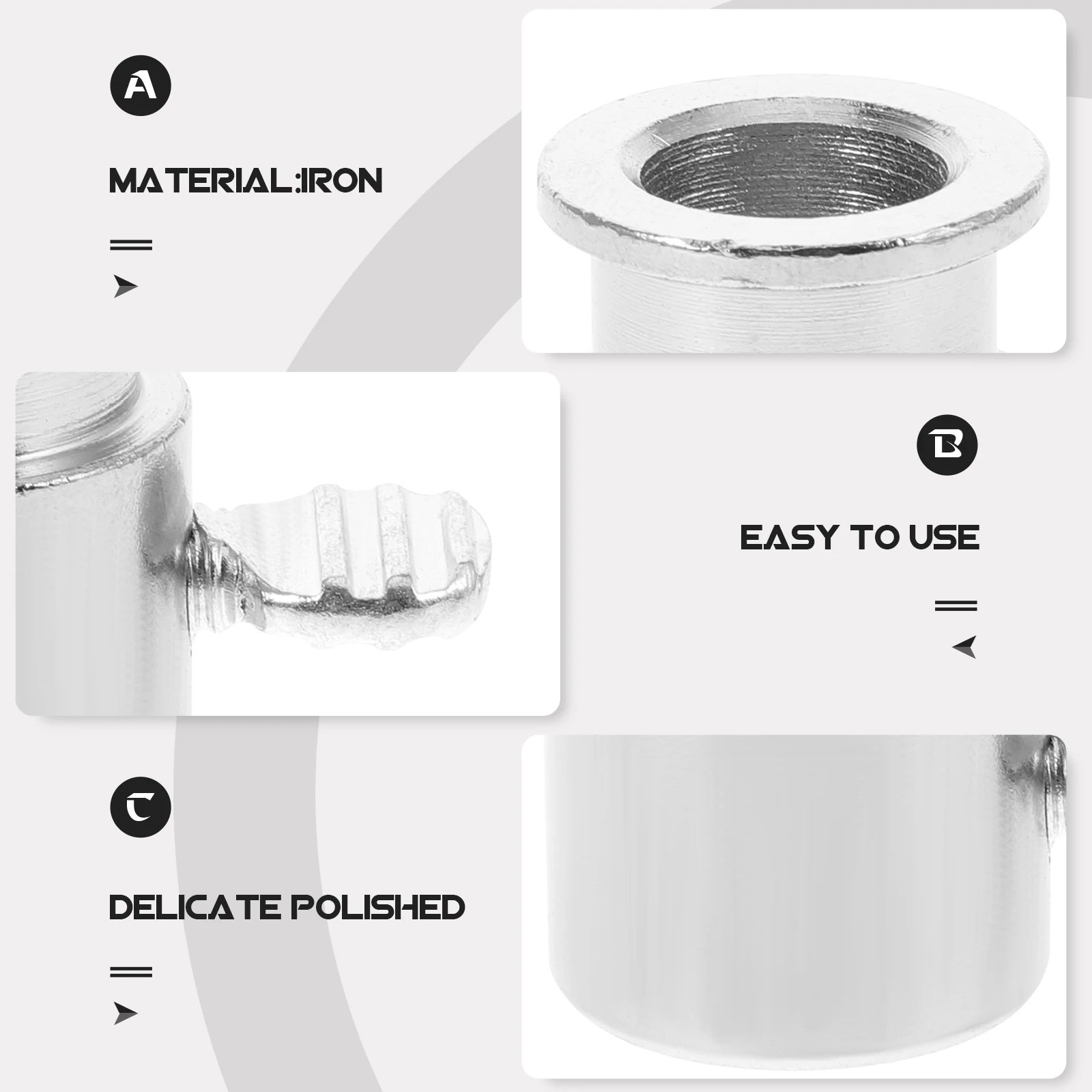 A

MATERIAL:IRON

B

EASY TO USE

C

DELICATE POLISHED