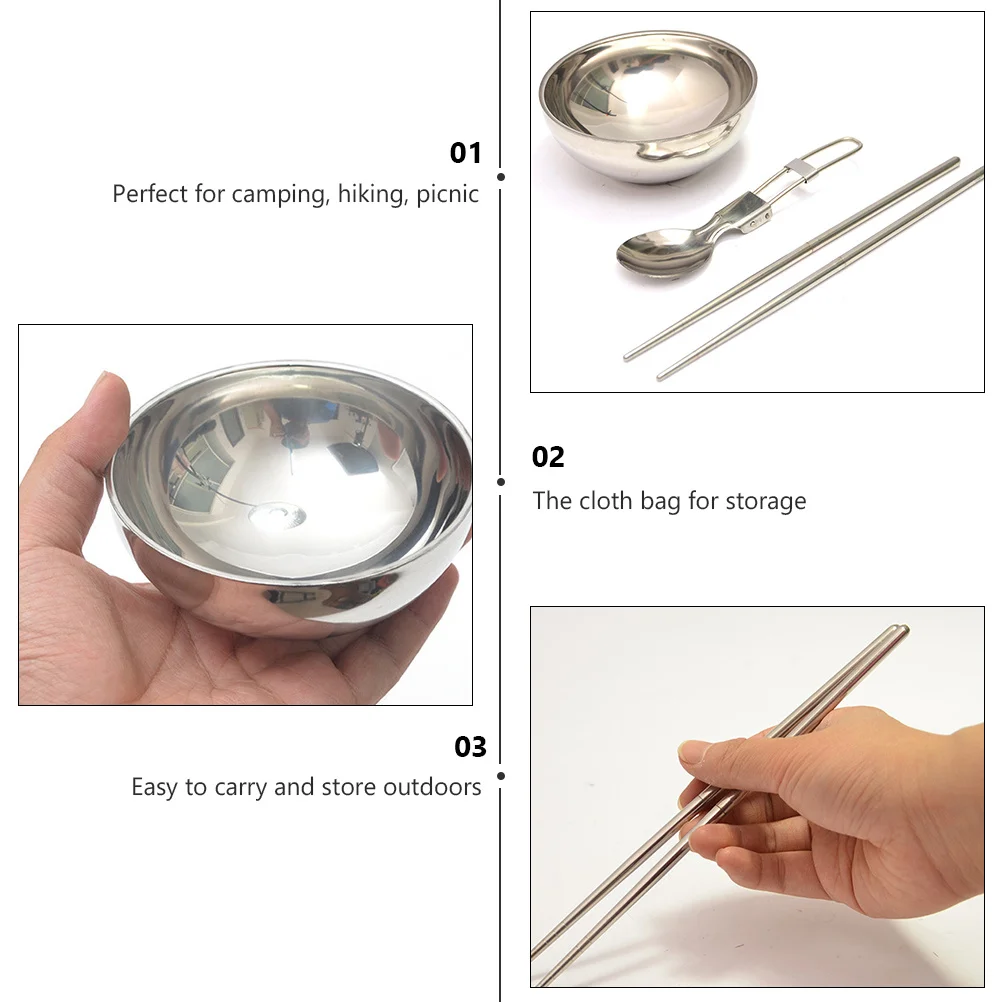 01
Perfect for camping, hiking, picnic

02
The cloth bag for storage

03
Easy to carry and store outdoors