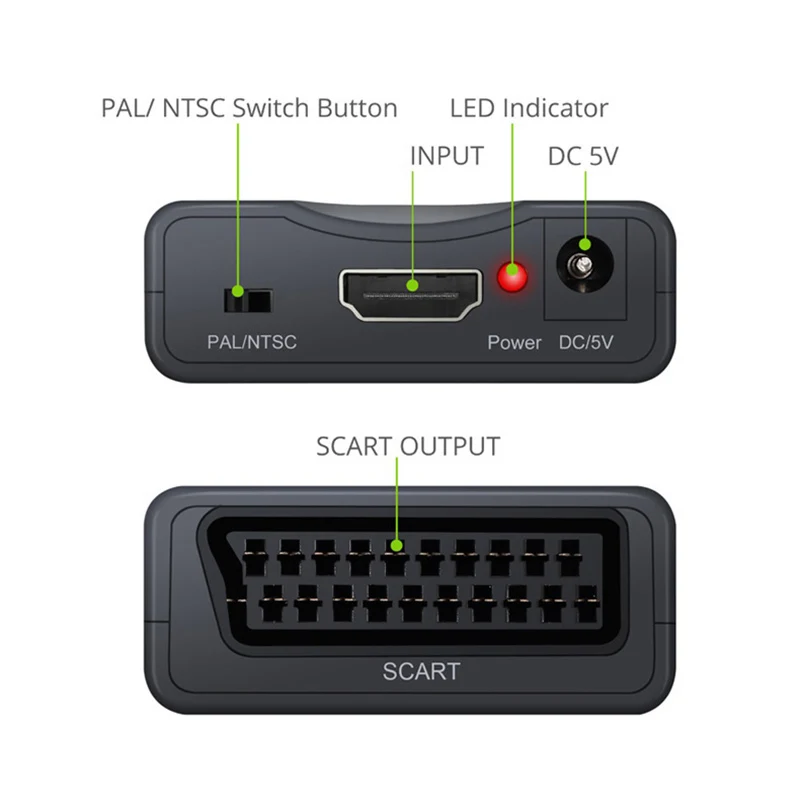 PAL/ NTSC Switch Button
LED Indicator
INPUT
DC 5V
PAL/NTSC
Power
DC/5V

SCART OUTPUT
SCART