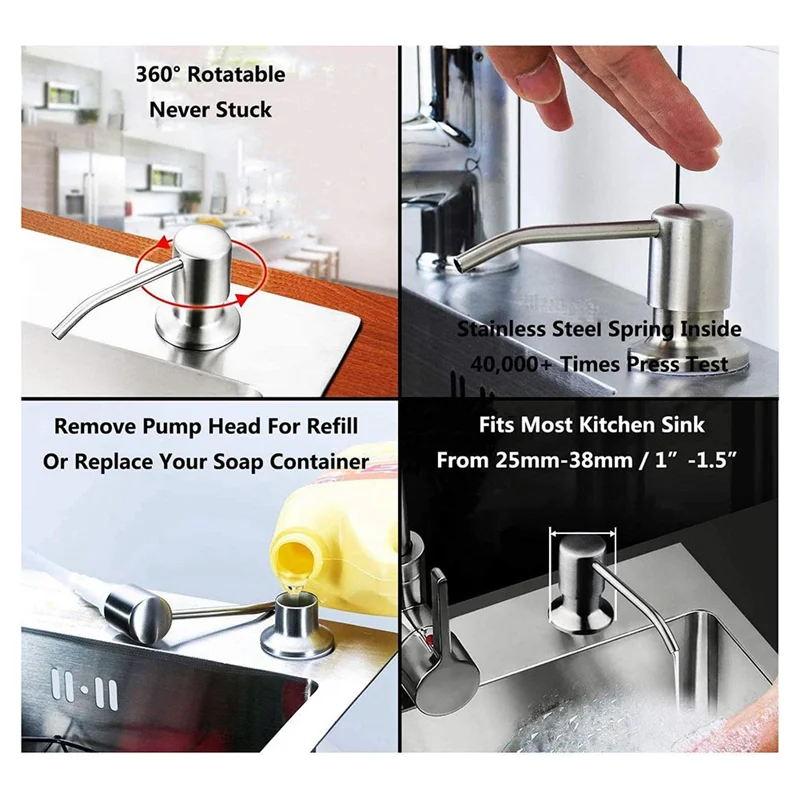 360° Rotatable
Never Stuck

Stainless Steel Spring Inside
40,000+ Times Press Test

Remove Pump Head For Refill
Or Replace Your Soap Container

Fits Most Kitchen Sink
From 25mm-38mm / 1″ -1.5″