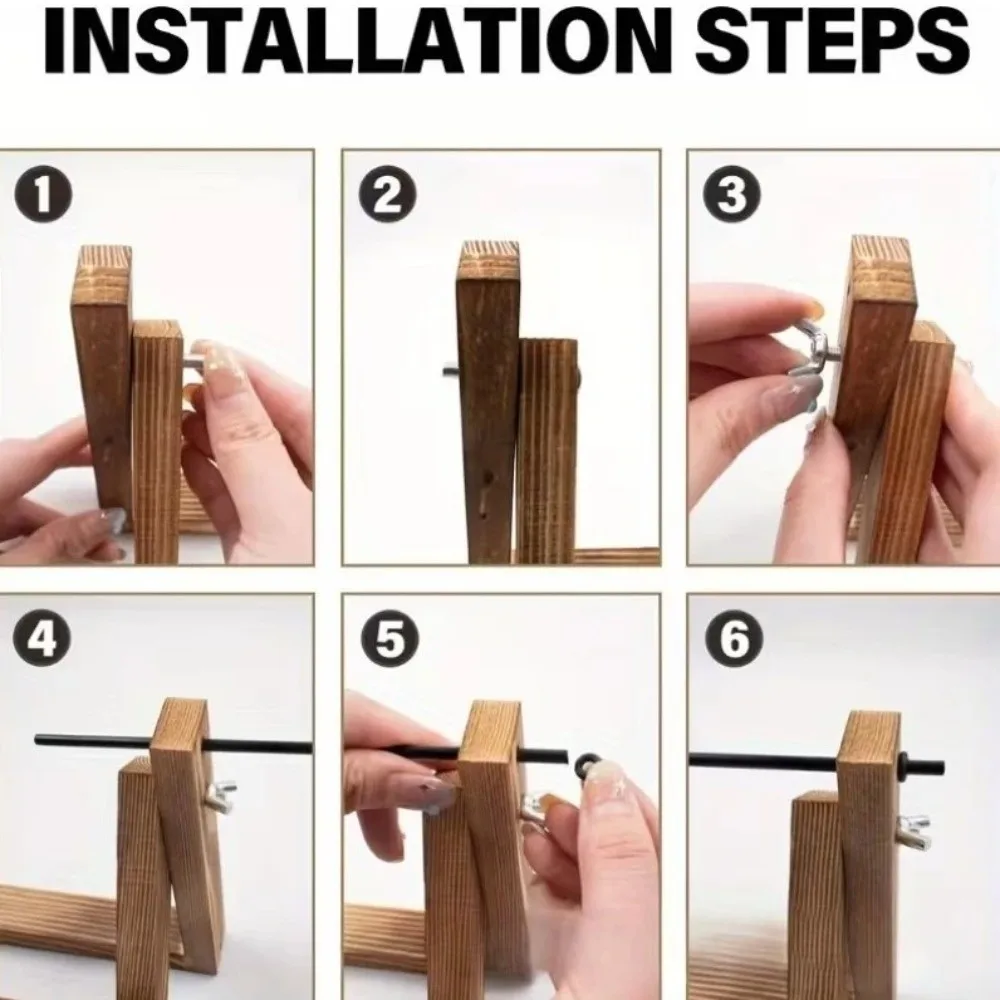 INSTALLATION STEPS

1

2

3

4

5

6