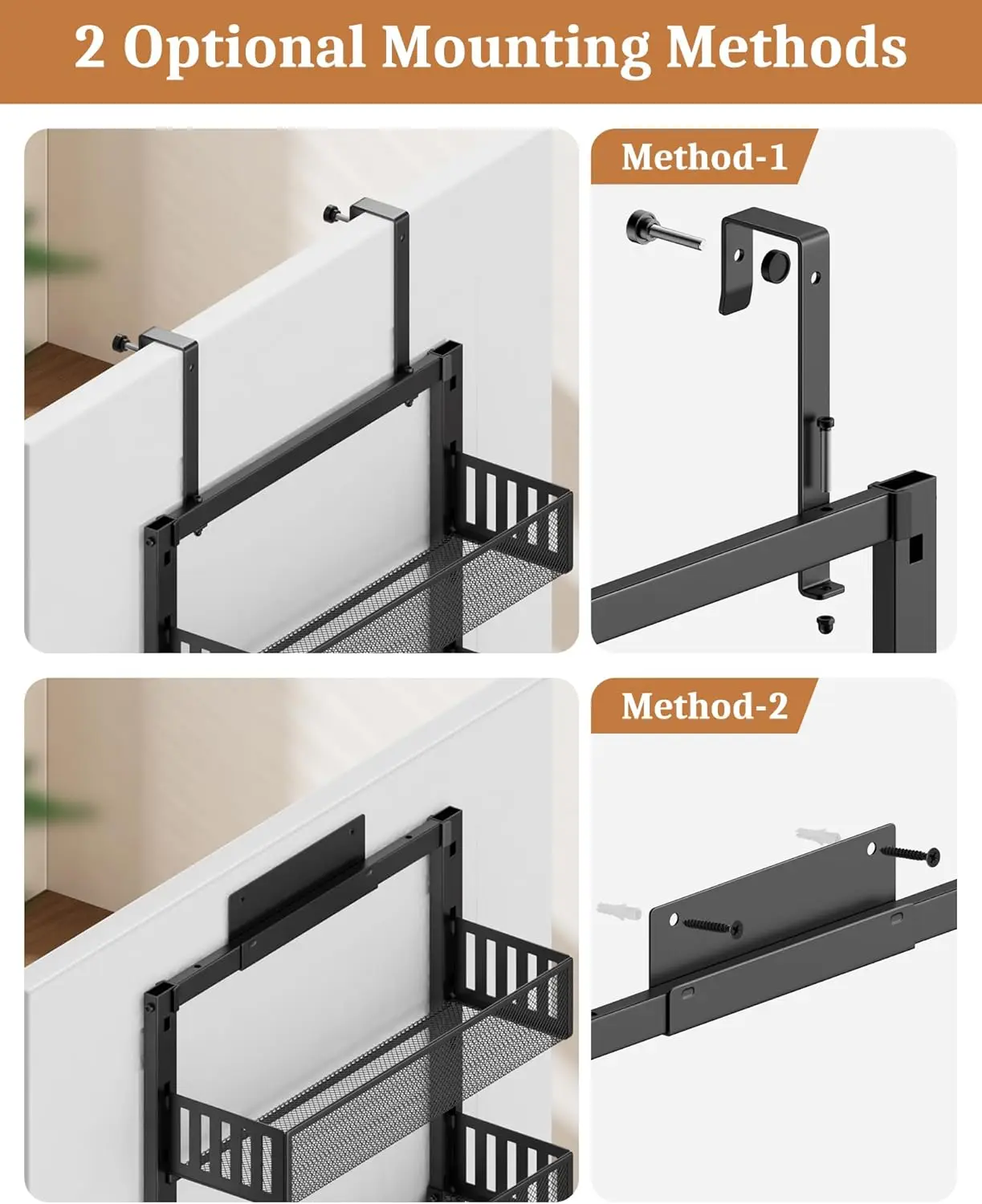 2 Optional Mounting Methods

Method-1

Method-2