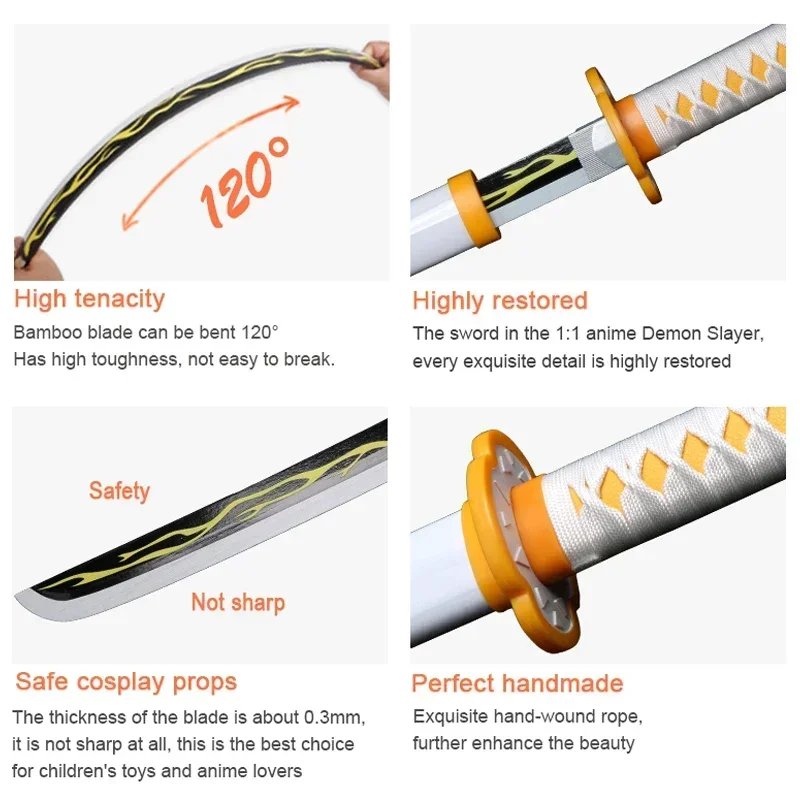 120°

High tenacity

Bamboo blade can be bent 120°
Has high toughness, not easy to break.

Highly restored

The sword in the 1:1 anime Demon Slayer, every exquisite detail is highly restored

Safety

Not sharp

Safe cosplay props

The thickness of the blade is about 0.3mm, it is not sharp at all, this is the best choice for children's toys and anime lovers

Perfect handmade

Exquisite hand-wound rope, further enhance the beauty