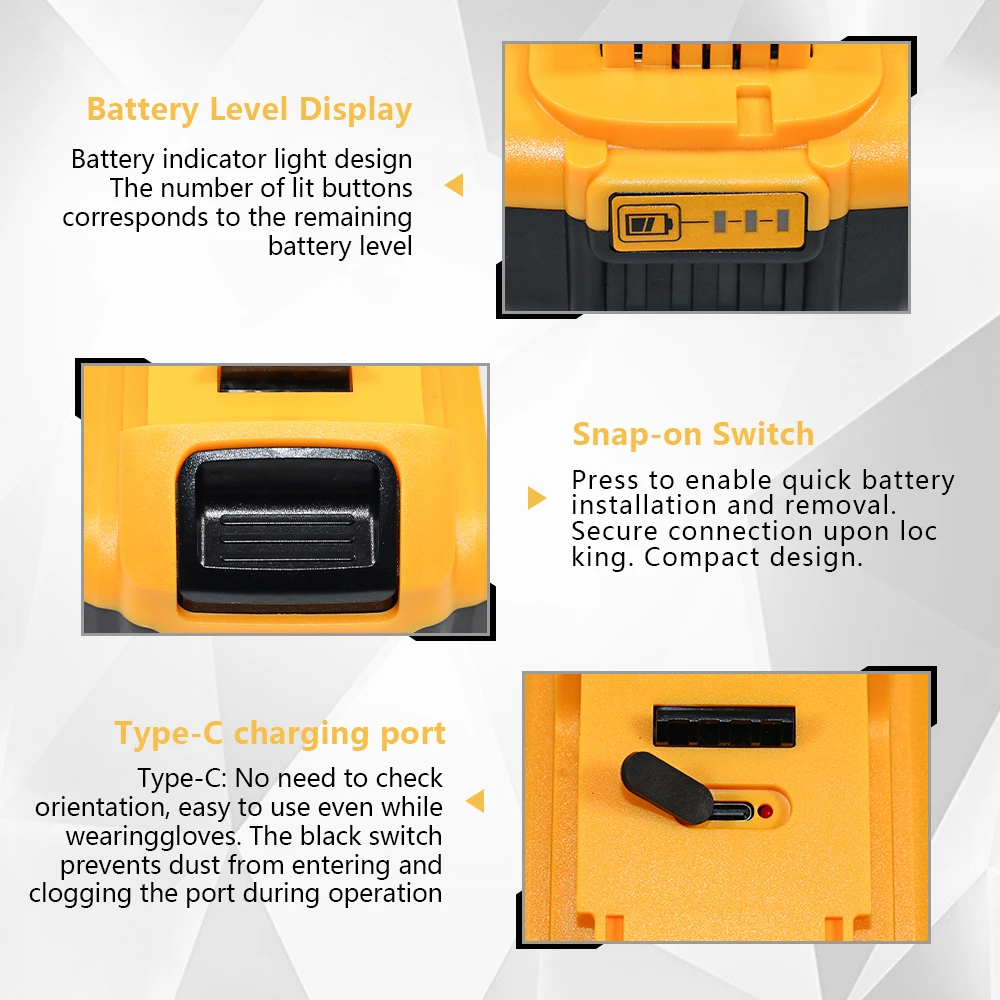 Battery Level Display

Battery indicator light design
The number of lit buttons corresponds to the remaining battery level

Snap-on Switch

Press to enable quick battery installation and removal. Secure connection upon loc king. Compact design.

Type-C charging port

Type-C: No need to check orientation, easy to use even while wearinggloves. The black switch prevents dust from entering and clogging the port during operation