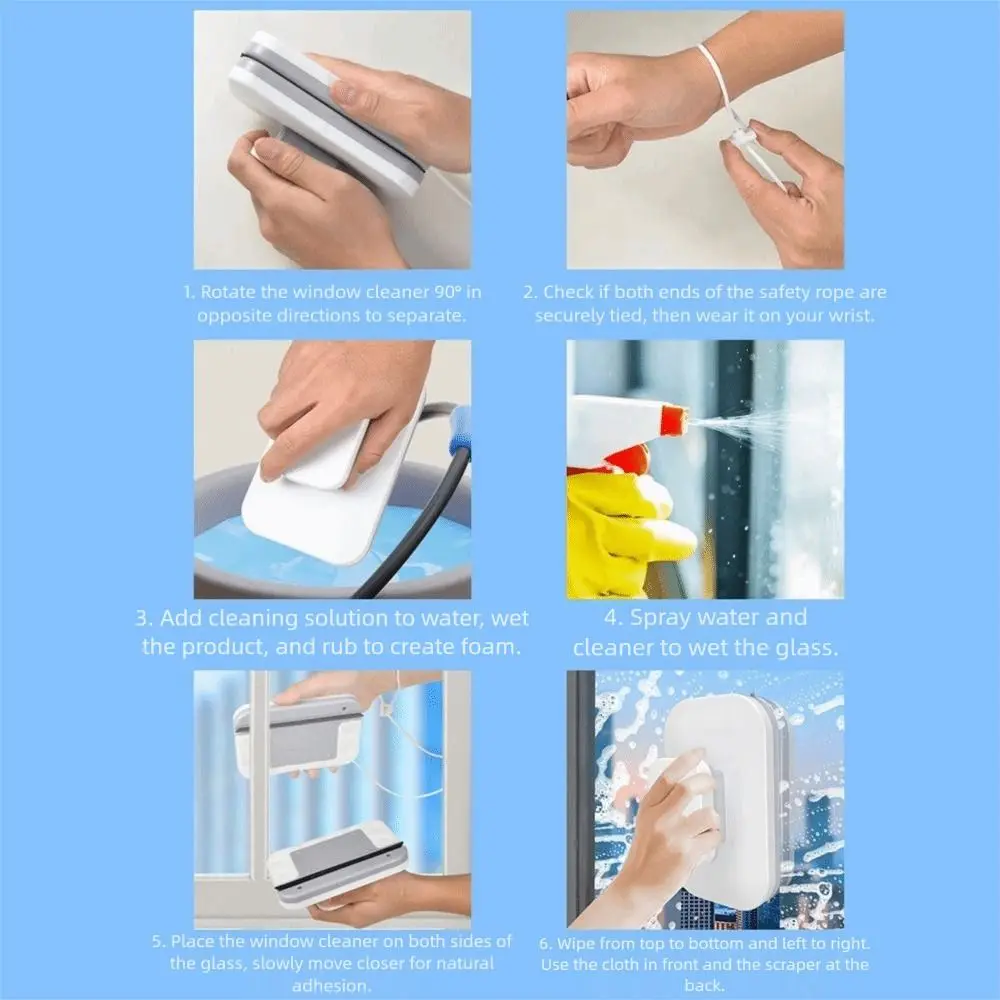 1. Rotate the window cleaner 90° in opposite directions to separate.

2. Check if both ends of the safety rope are securely tied, then wear it on your wrist.

3. Add cleaning solution to water, wet the product, and rub to create foam.

4. Spray water and cleaner to wet the glass.

5. Place the window cleaner on both sides of the glass, slowly move closer for natural adhesion.

6. Wipe from top to bottom and left to right. Use the cloth in front and the scraper at the back.