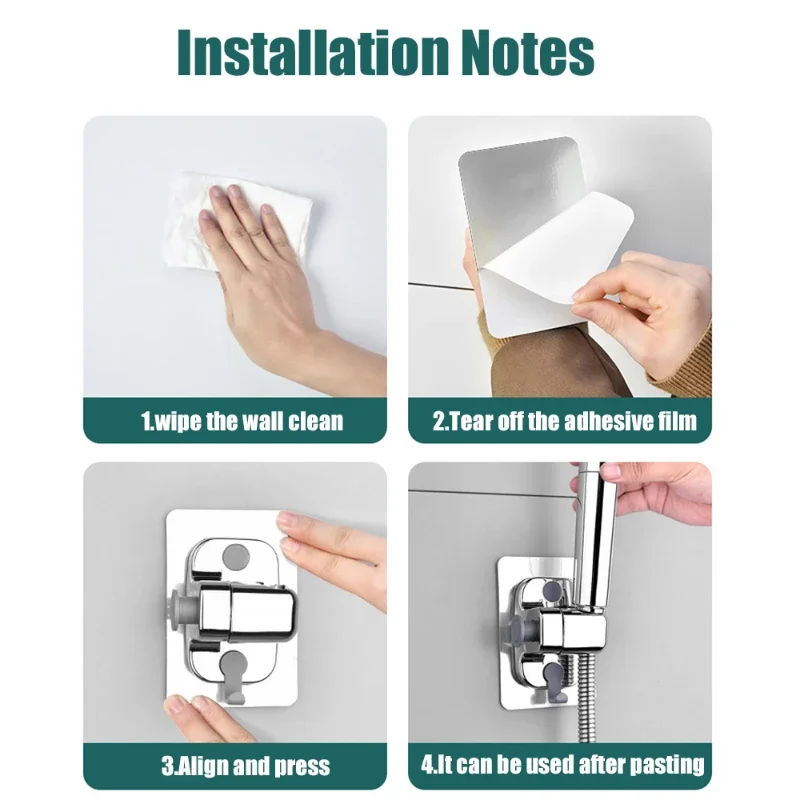 Installation Notes

1.wipe the wall clean

2.Tear off the adhesive film

3.Align and press

4.It can be used after pasting