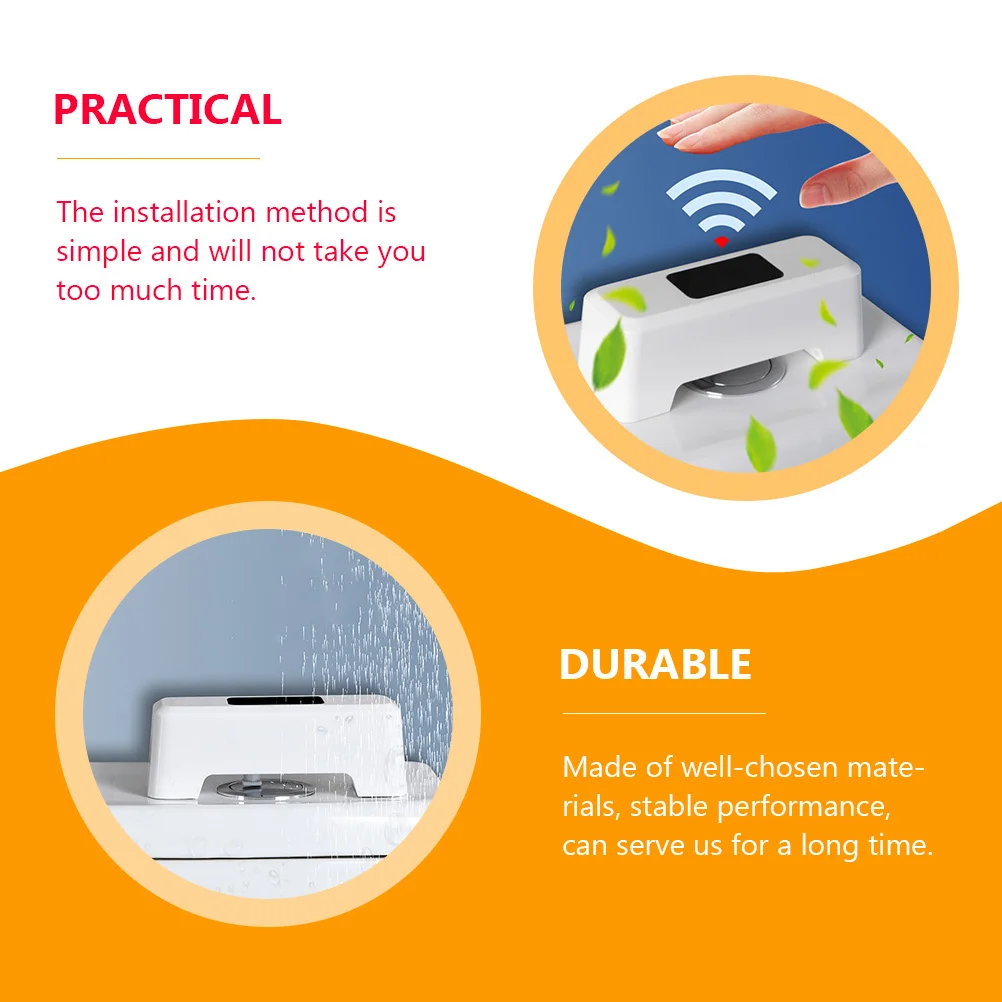 PRACTICAL

The installation method is simple and will not take you too much time.

DURABLE

Made of well-chosen materials, stable performance, can serve us for a long time.