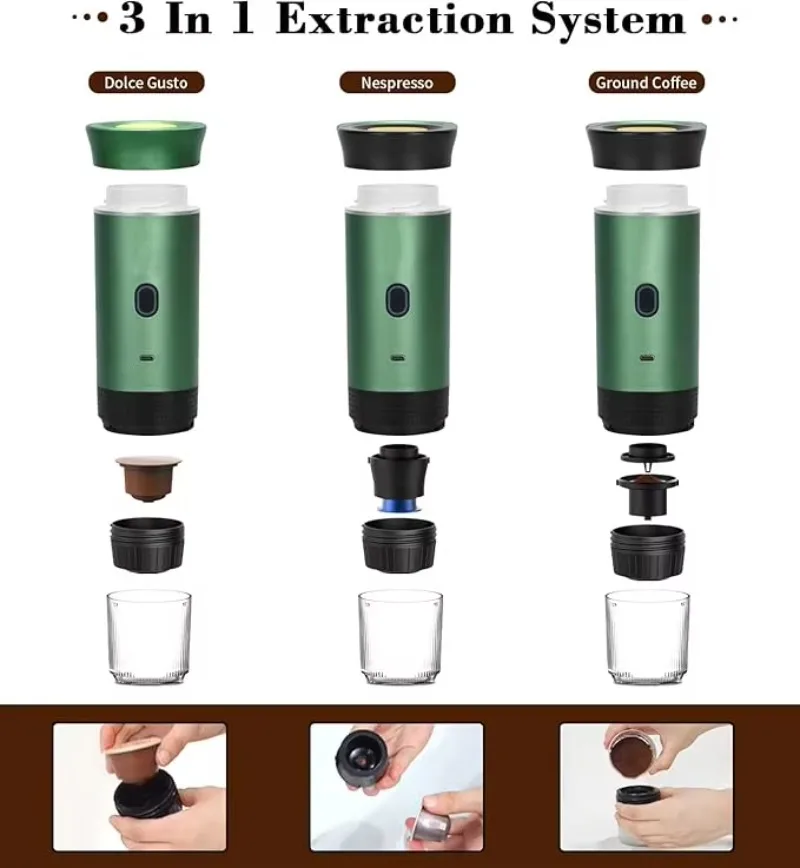 3 In 1 Extraction System

Dolce Gusto

Nespresso

Ground Coffee