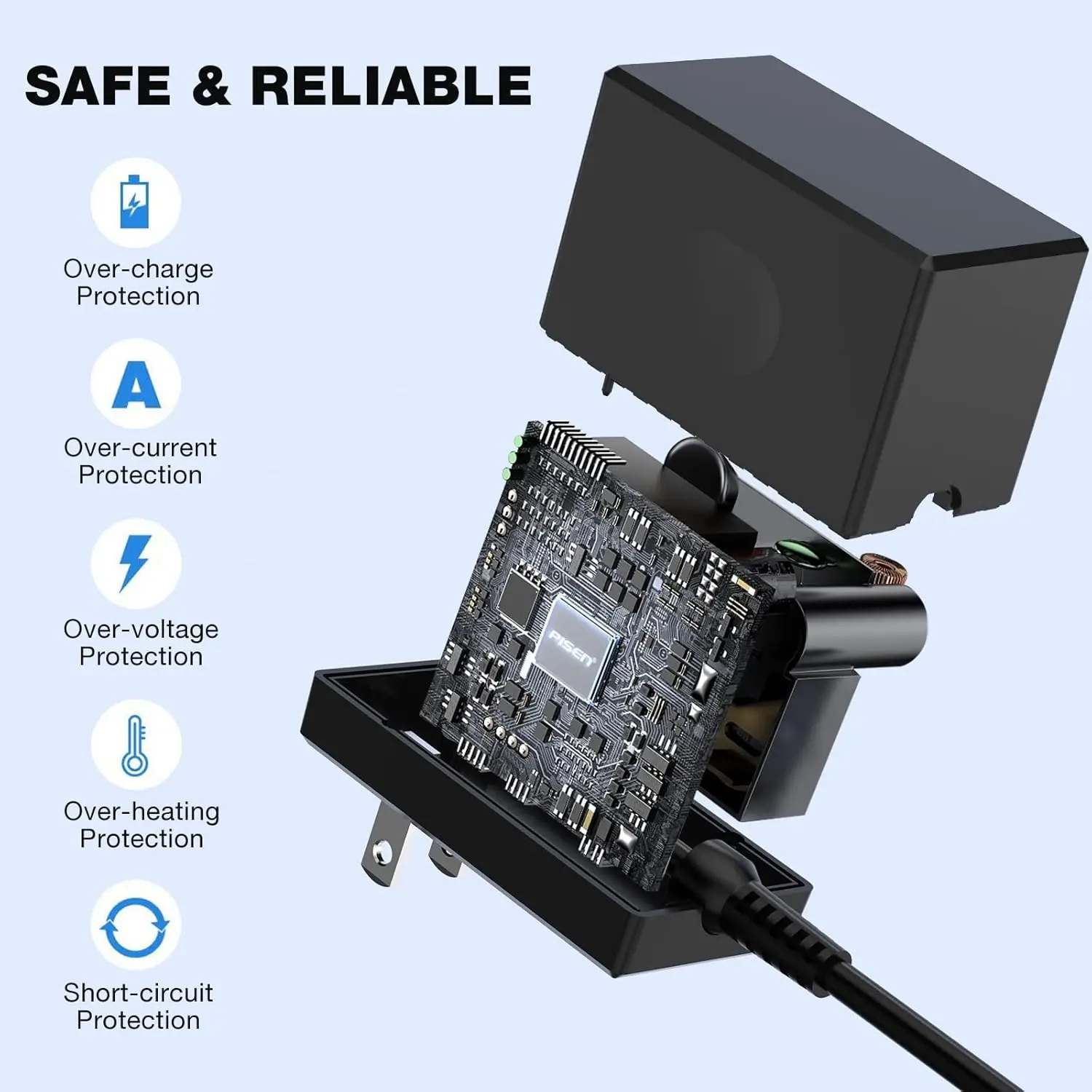 SAFE & RELIABLE

Over-charge Protection

A

Over-current Protection

Over-voltage Protection

Over-heating Protection

Short-circuit Protection

PISEN