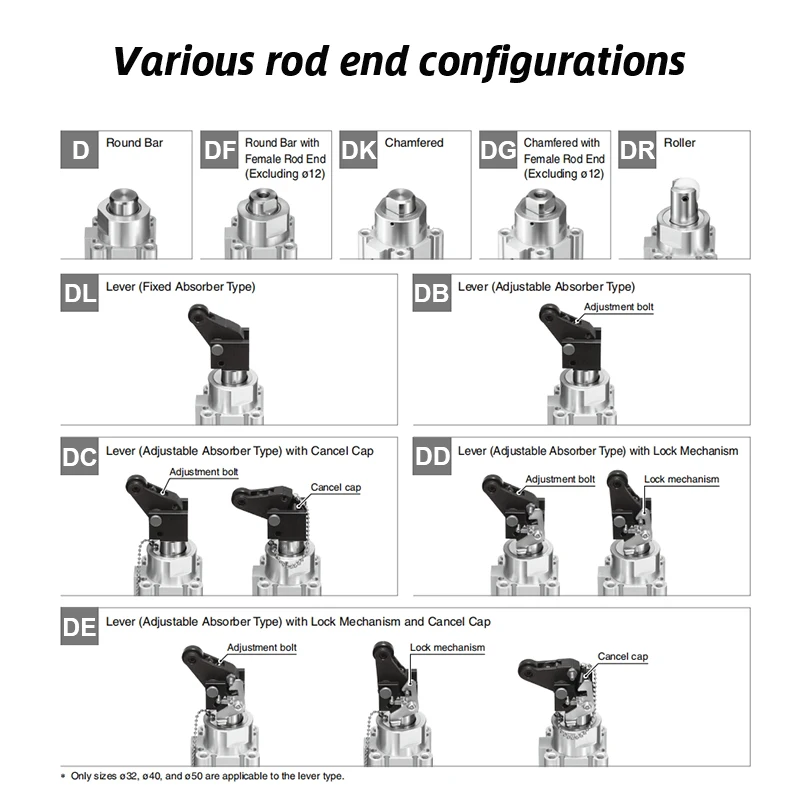 Various rod end configurations

D Round Bar

DF Round Bar with Female Rod End (Excluding ø12)

DK Chamfered

DG Chamfered with Female Rod End (Excluding ø12)

DR Roller

DL Lever (Fixed Absorber Type)

DB Lever (Adjustable Absorber Type)
Adjustment bolt

DC Lever (Adjustable Absorber Type) with Cancel Cap
Adjustment bolt
Cancel cap

DD Lever (Adjustable Absorber Type) with Lock Mechanism
Adjustment bolt
Lock mechanism

DE Lever (Adjustable Absorber Type) with Lock Mechanism and Cancel Cap
Adjustment bolt
Lock mechanism
Cancel cap

* Only sizes ø32, ø40, and ø50 are applicable to the lever type.