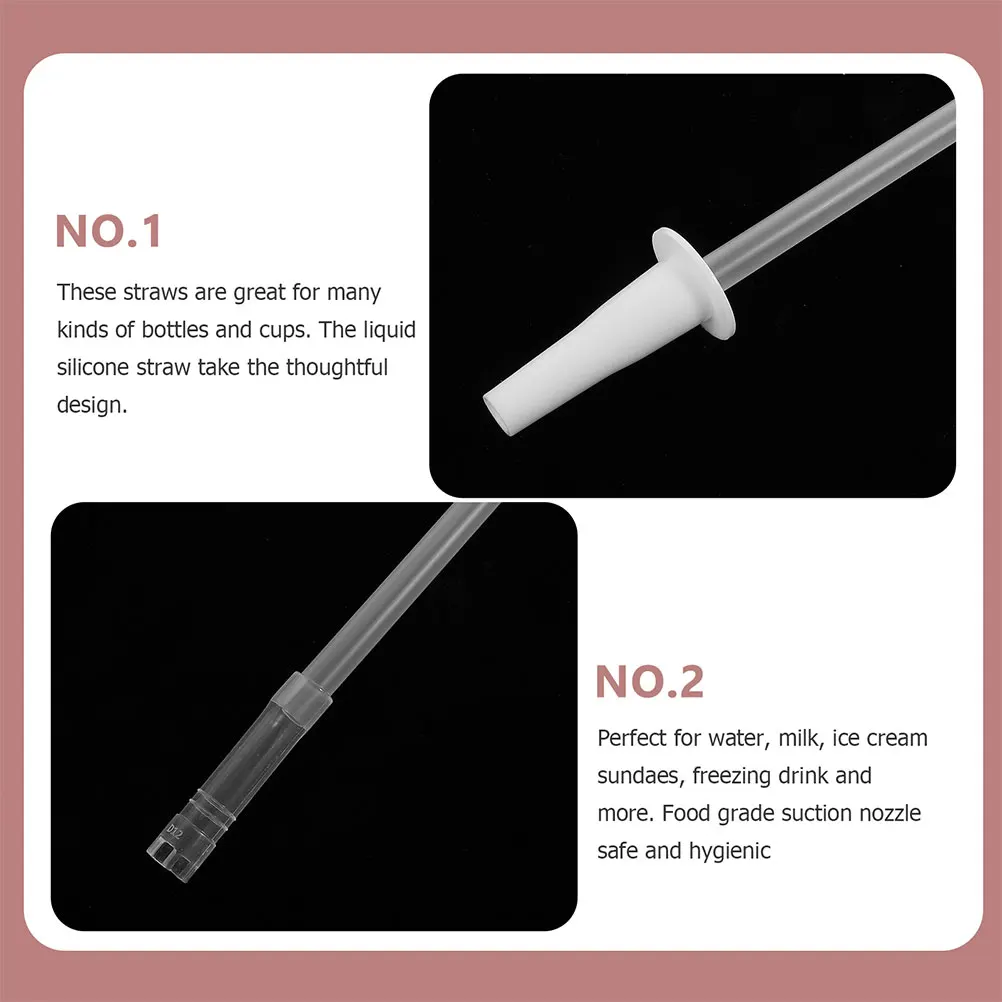 NO.1

These straws are great for many kinds of bottles and cups. The liquid silicone straw take the thoughtful design.

D12

NO.2

Perfect for water, milk, ice cream sundaes, freezing drink and more. Food grade suction nozzle safe and hygienic