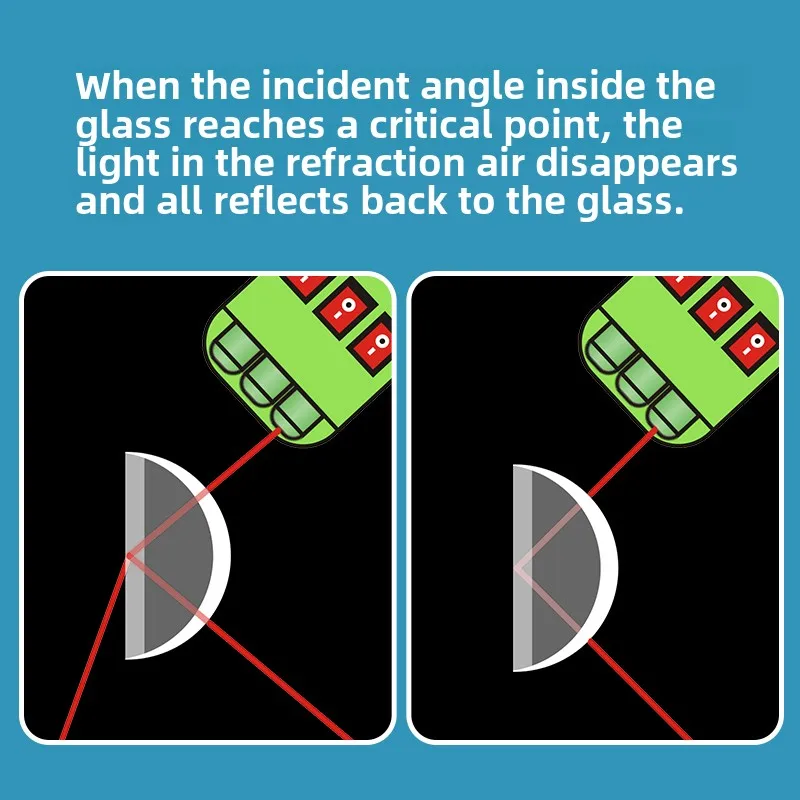 When the incident angle inside the glass reaches a critical point, the light in the refraction air disappears and all reflects back to the glass.