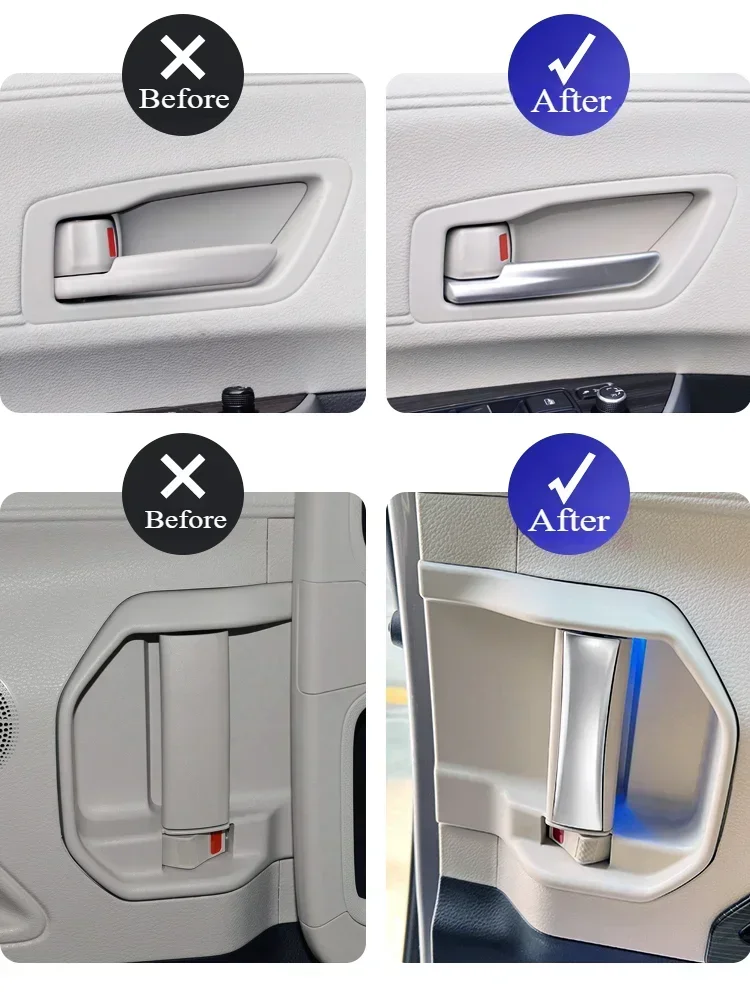 Before

After

Before

After