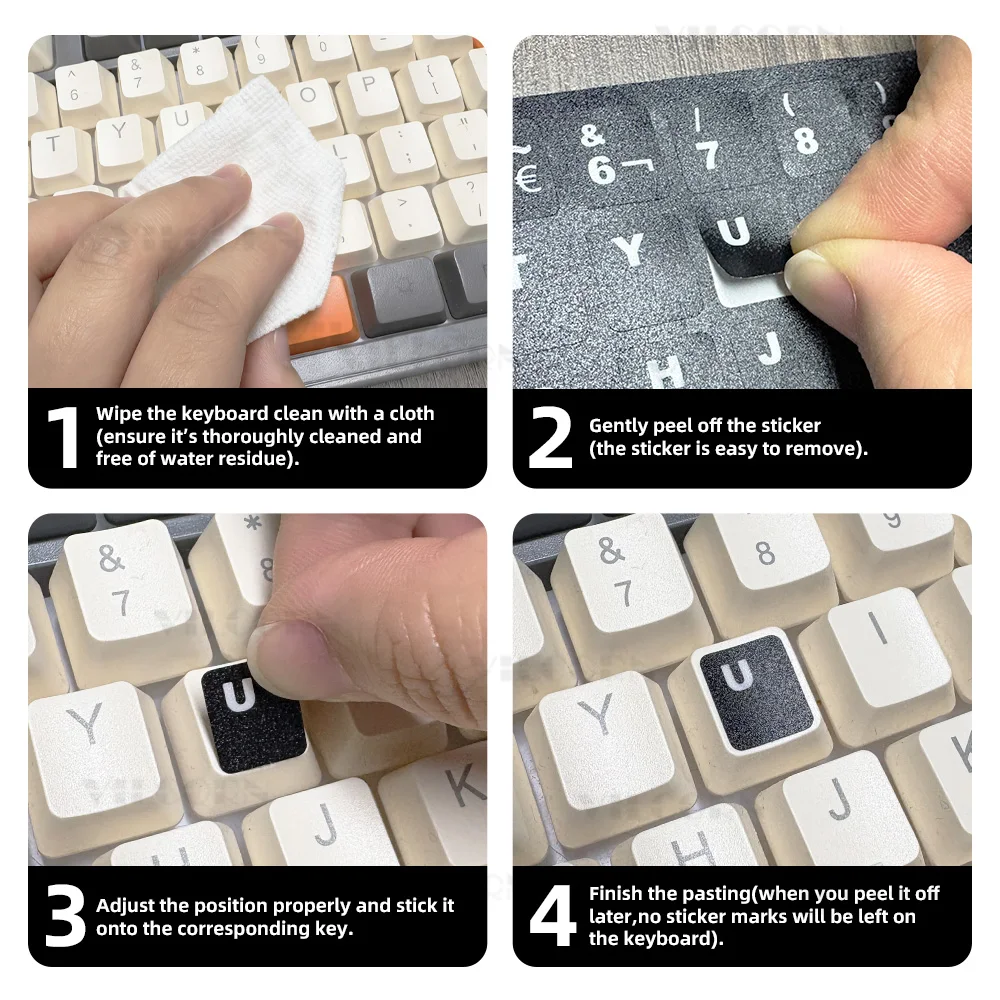 1 Wipe the keyboard clean with a cloth (ensure it's thoroughly cleaned and free of water residue).

2 Gently peel off the sticker (the sticker is easy to remove).

3 Adjust the position properly and stick it onto the corresponding key.

4 Finish the pasting(when you peel it off later,no sticker marks will be left on the keyboard).