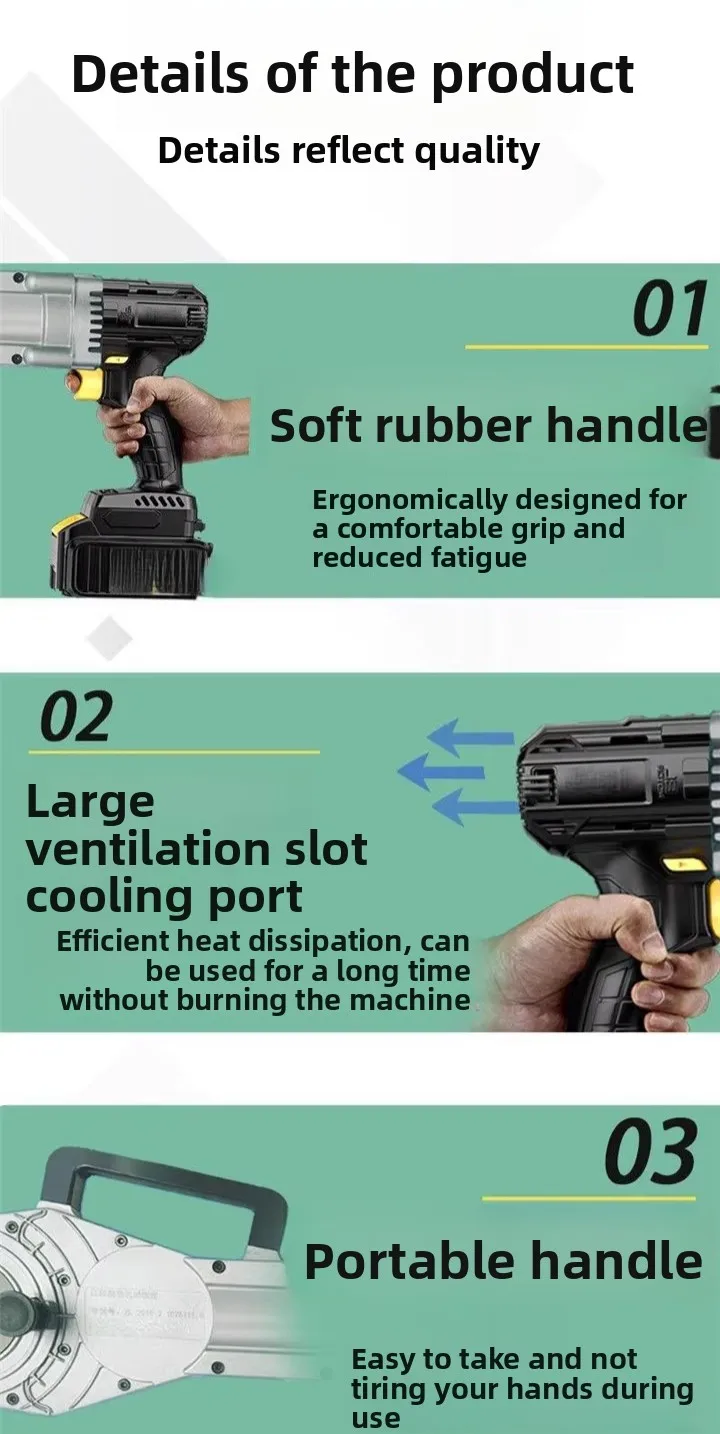 Details of the product

Details reflect quality

01

Soft rubber handle

Ergonomically designed for a comfortable grip and reduced fatigue

02

Large ventilation slot cooling port

Efficient heat dissipation, can be used for a long time without burning the machine

03

Portable handle

Easy to take and not tiring your hands during use