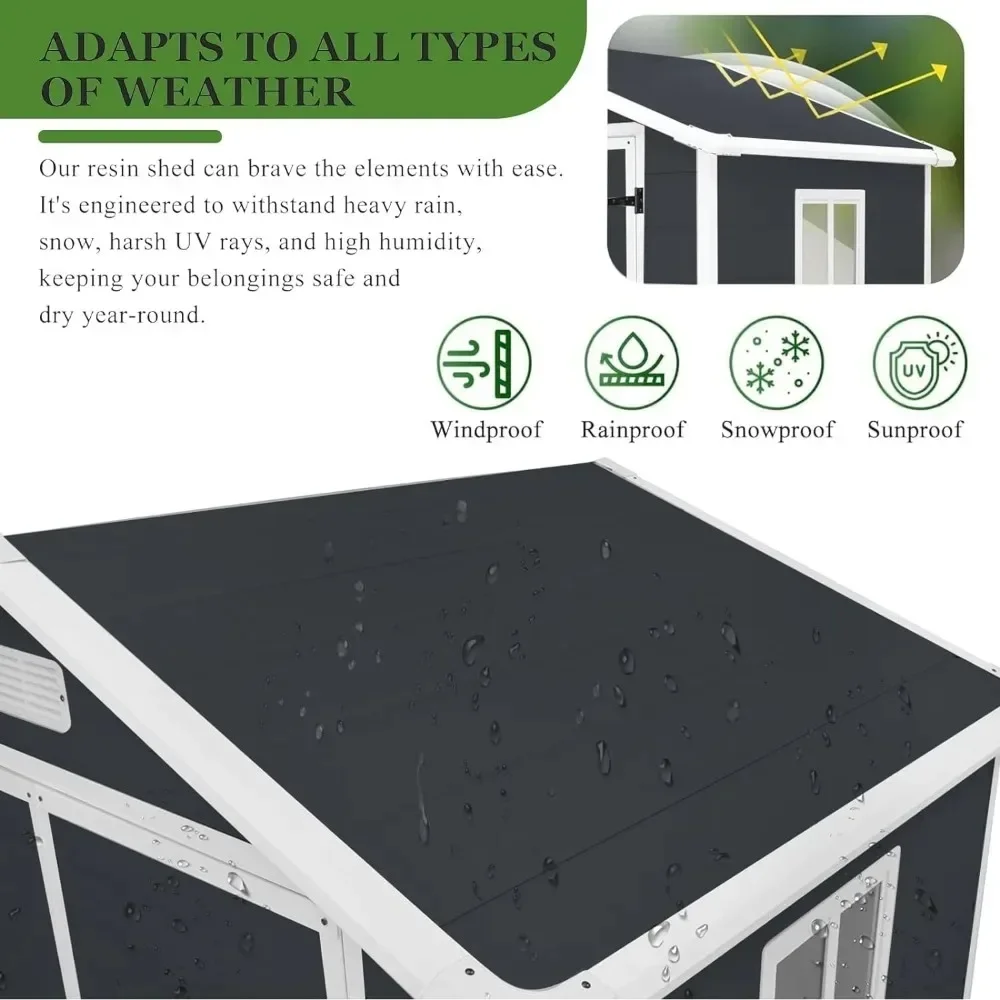 ADAPTS TO ALL TYPES OF WEATHER

Our resin shed can brave the elements with ease. It's engineered to withstand heavy rain, snow, harsh UV rays, and high humidity, keeping your belongings safe and dry year-round.

UV

Windproof
Rainproof
Snowproof
Sunproof