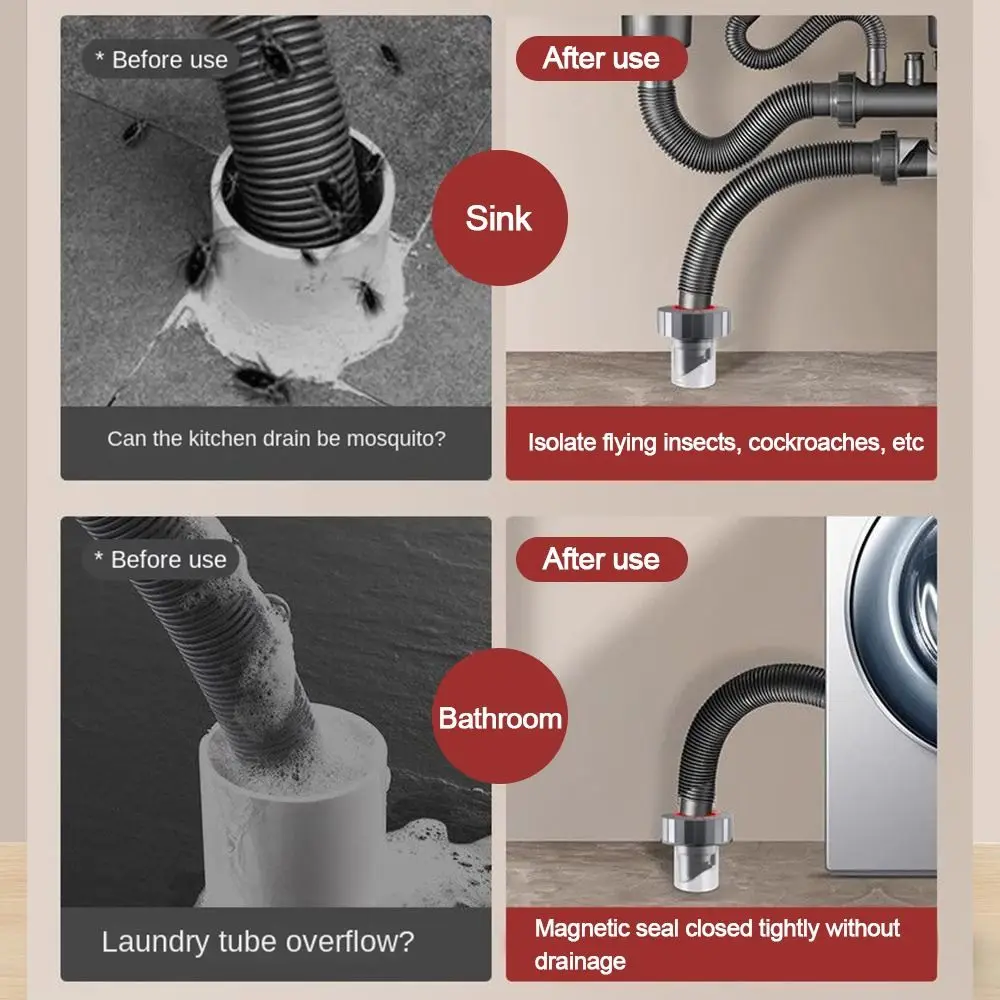 * Before use

After use

Sink

Can the kitchen drain be mosquito?

Isolate flying insects, cockroaches, etc

* Before use

After use

Bathroom

Laundry tube overflow?

Magnetic seal closed tightly without drainage