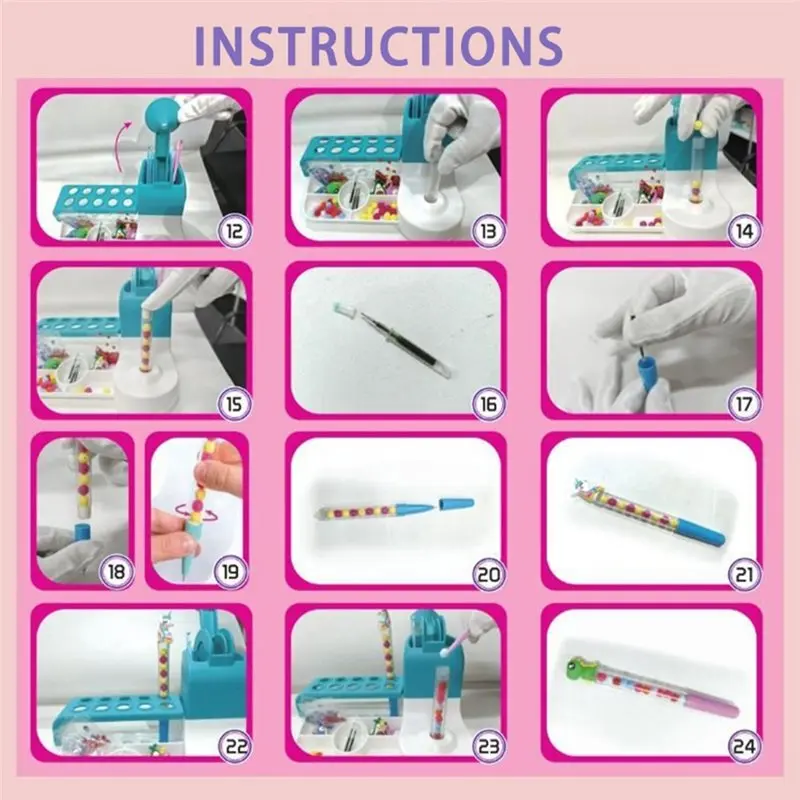 INSTRUCTIONS

12

13

14

15

16

17

18

19

20

21

22

23

24