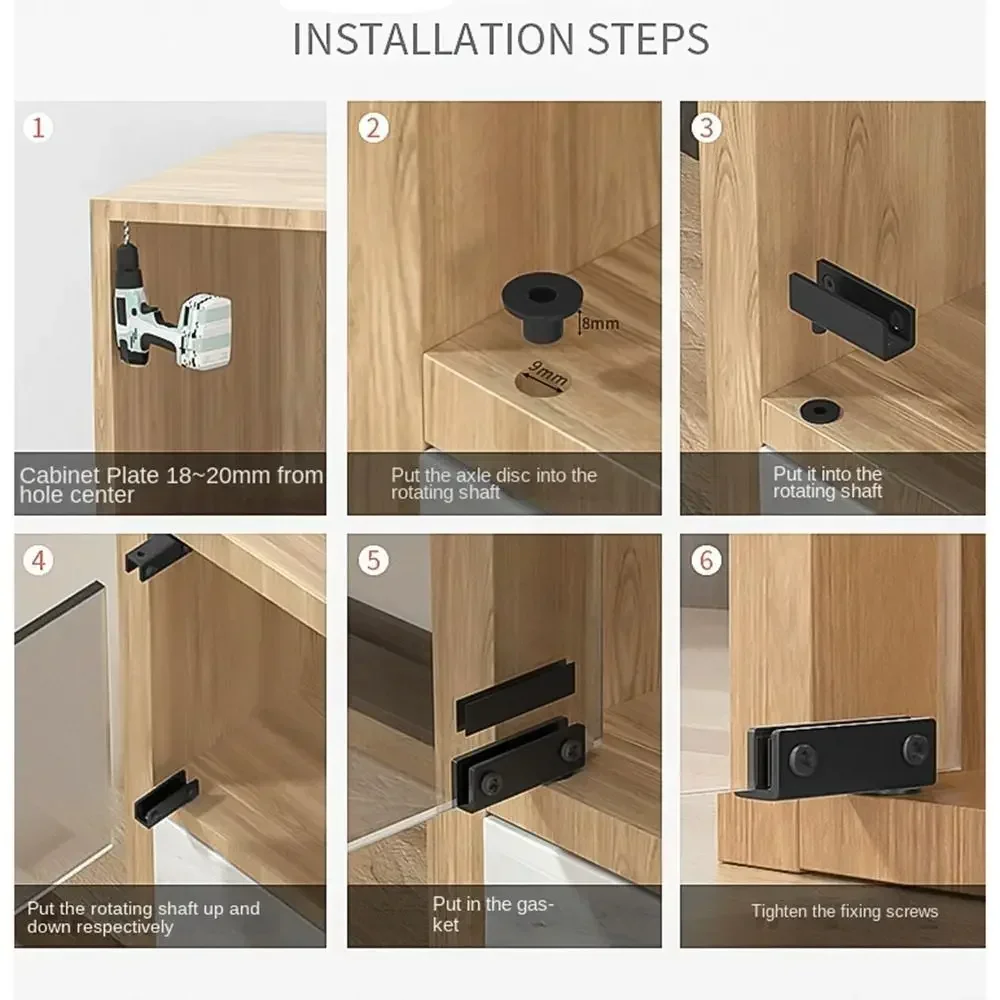 INSTALLATION STEPS

1

Cabinet Plate 18~20mm from hole center

2

8mm

9mm

Put the axle disc into the rotating shaft

3

Put it into the rotating shaft

4

Put the rotating shaft up and down respectively

5

Put in the gasket

6

Tighten the fixing screws