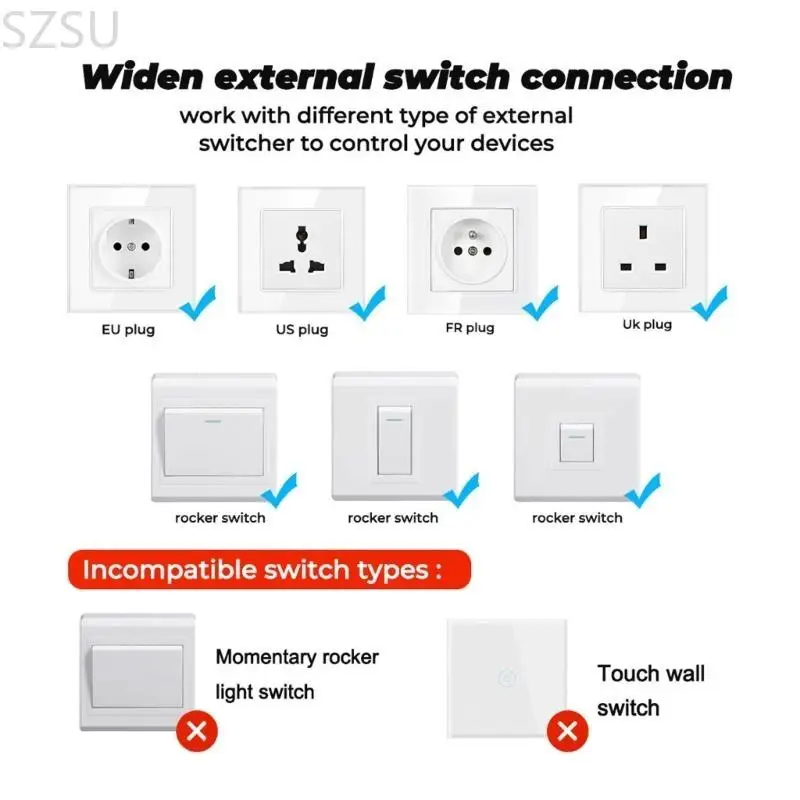 SZSU

Widen external switch connection

work with different type of external switcher to control your devices

EU plug

US plug

FR plug

Uk plug

rocker switch

rocker switch

rocker switch

Incompatible switch types :

Momentary rocker light switch

Touch wall switch