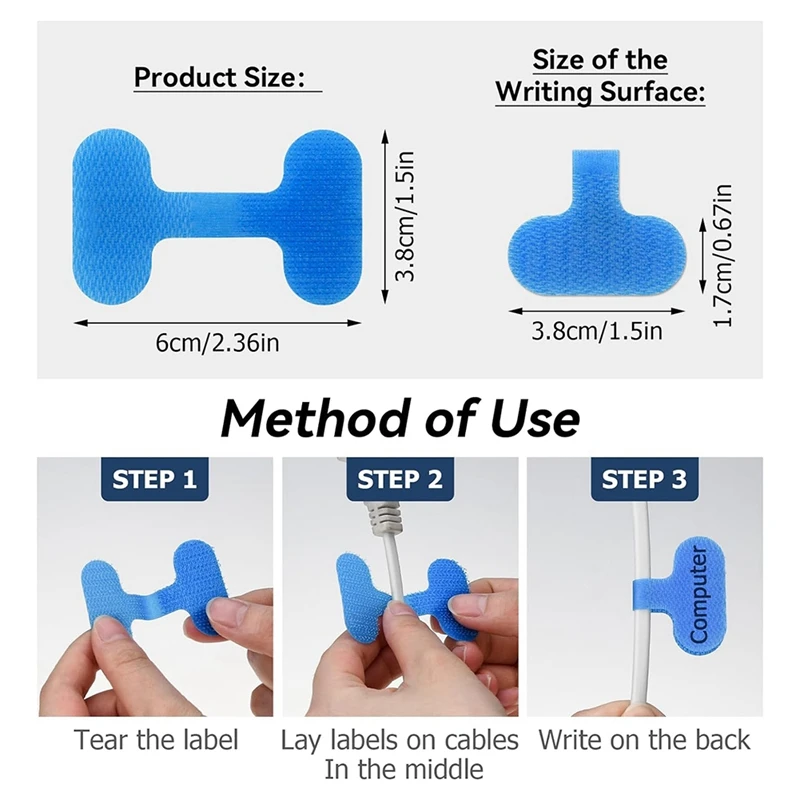 Product Size:

3.8cm/1.5in

6cm/2.36in

Size of the Writing Surface:

1.7cm/0.67in

3.8cm/1.5in

Method of Use

STEP 1

Tear the label

STEP 2

Lay labels on cables In the middle

STEP 3

Computer

Write on the back