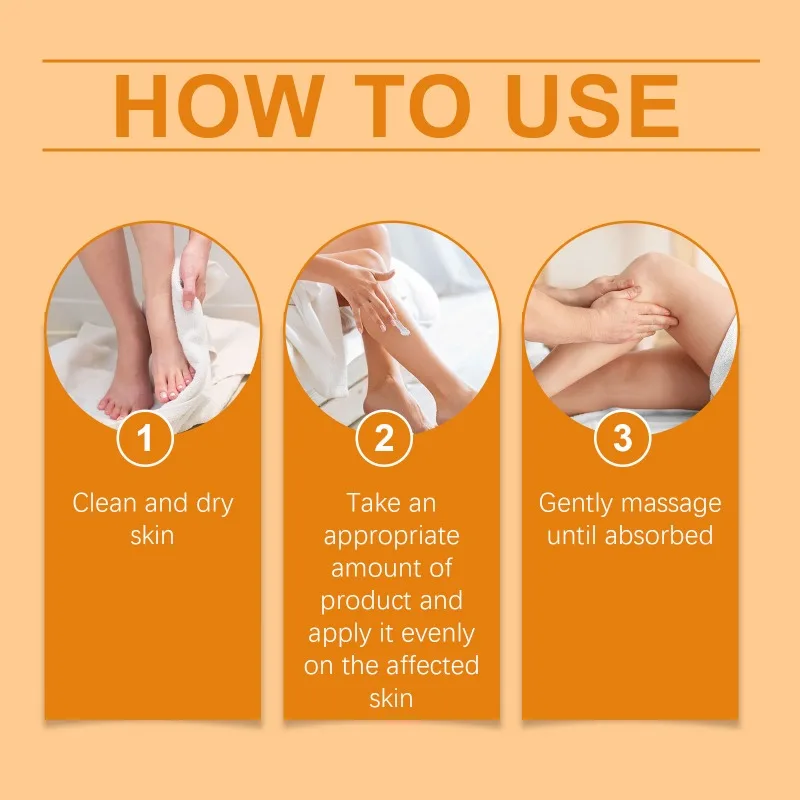 HOW TO USE

1

Clean and dry skin

2

Take an appropriate amount of product and apply it evenly on the affected skin

3

Gently massage until absorbed