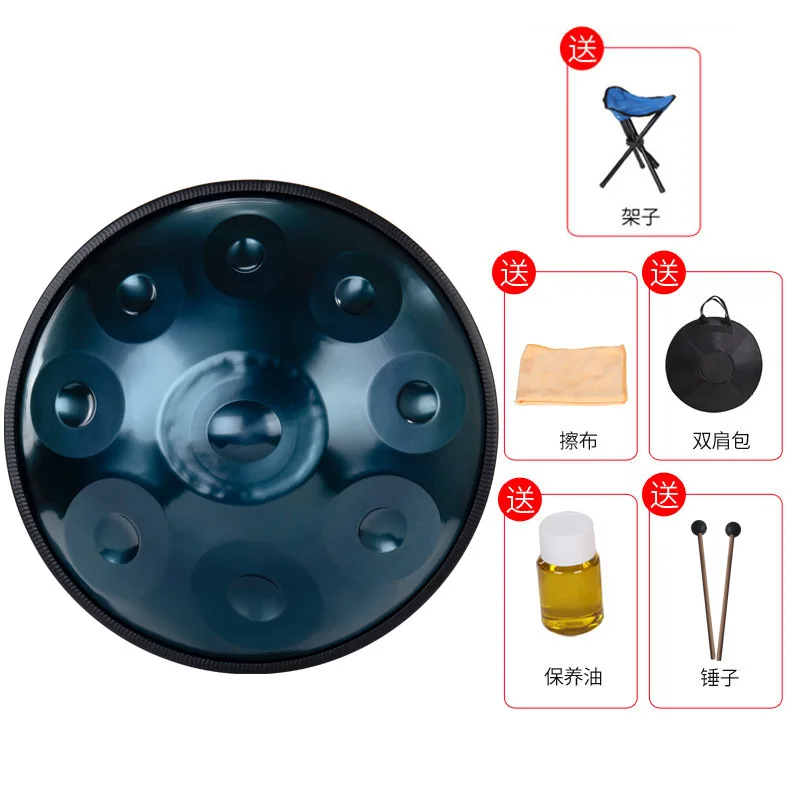 送
架子

送
擦布

送
双肩包

送
保养油

送
锤子