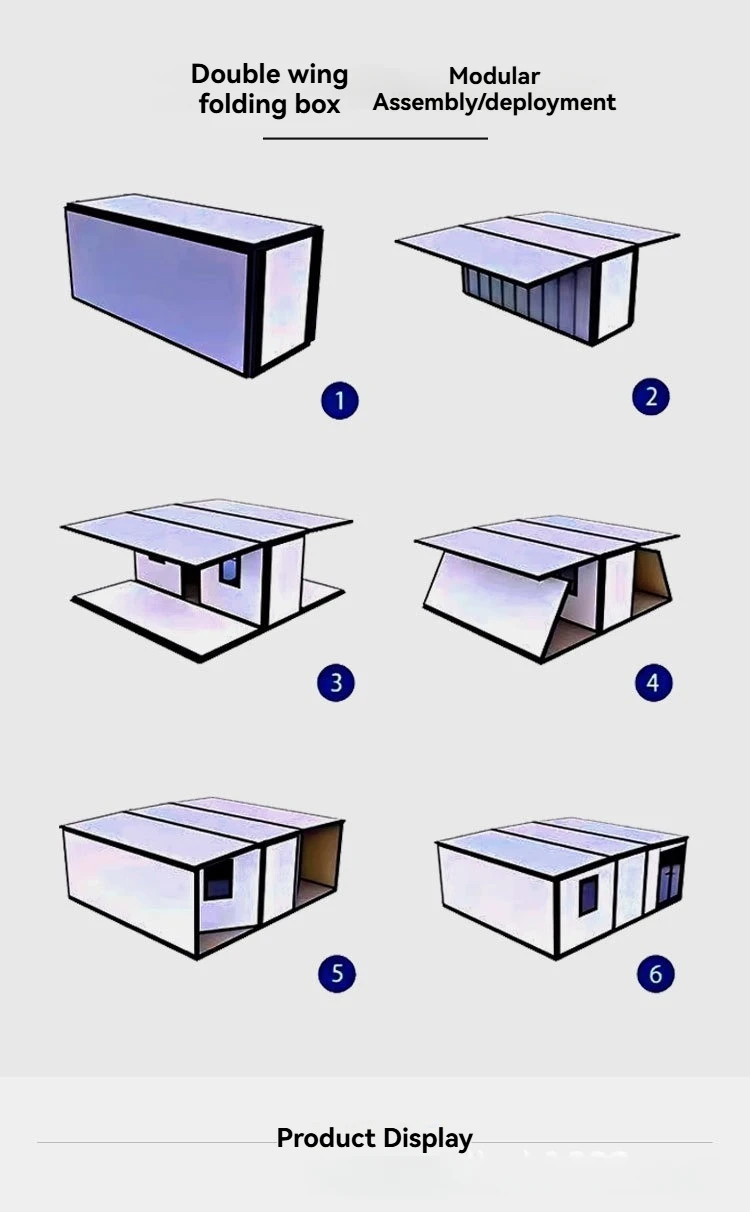 Double wing folding box

Modular Assembly/deployment

1

2

3

4

5

6

Product Display