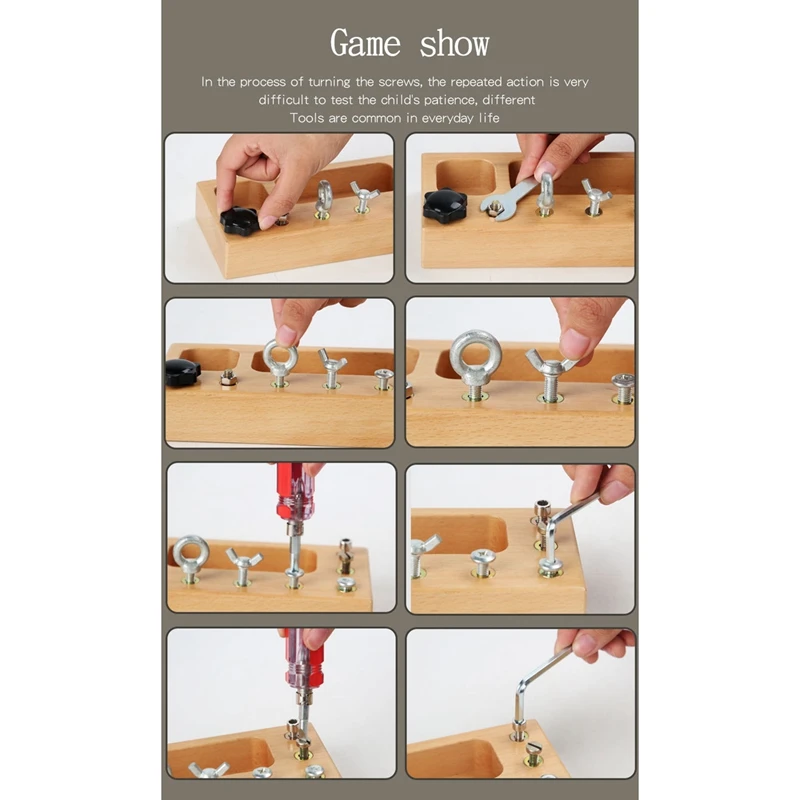 Game show

In the process of turning the screws, the repeated action is very difficult to test the child's patience, different Tools are common in everyday life