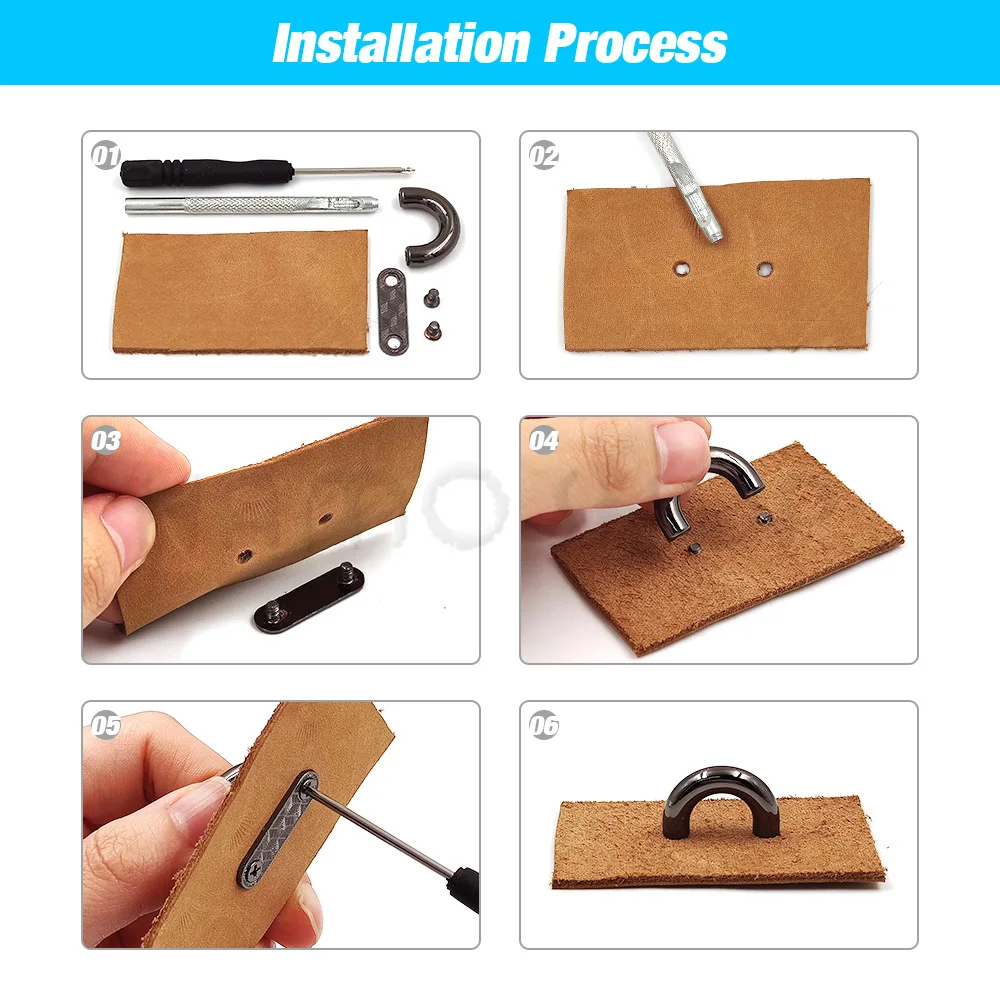 Installation Process

01

02

03

04

05

06