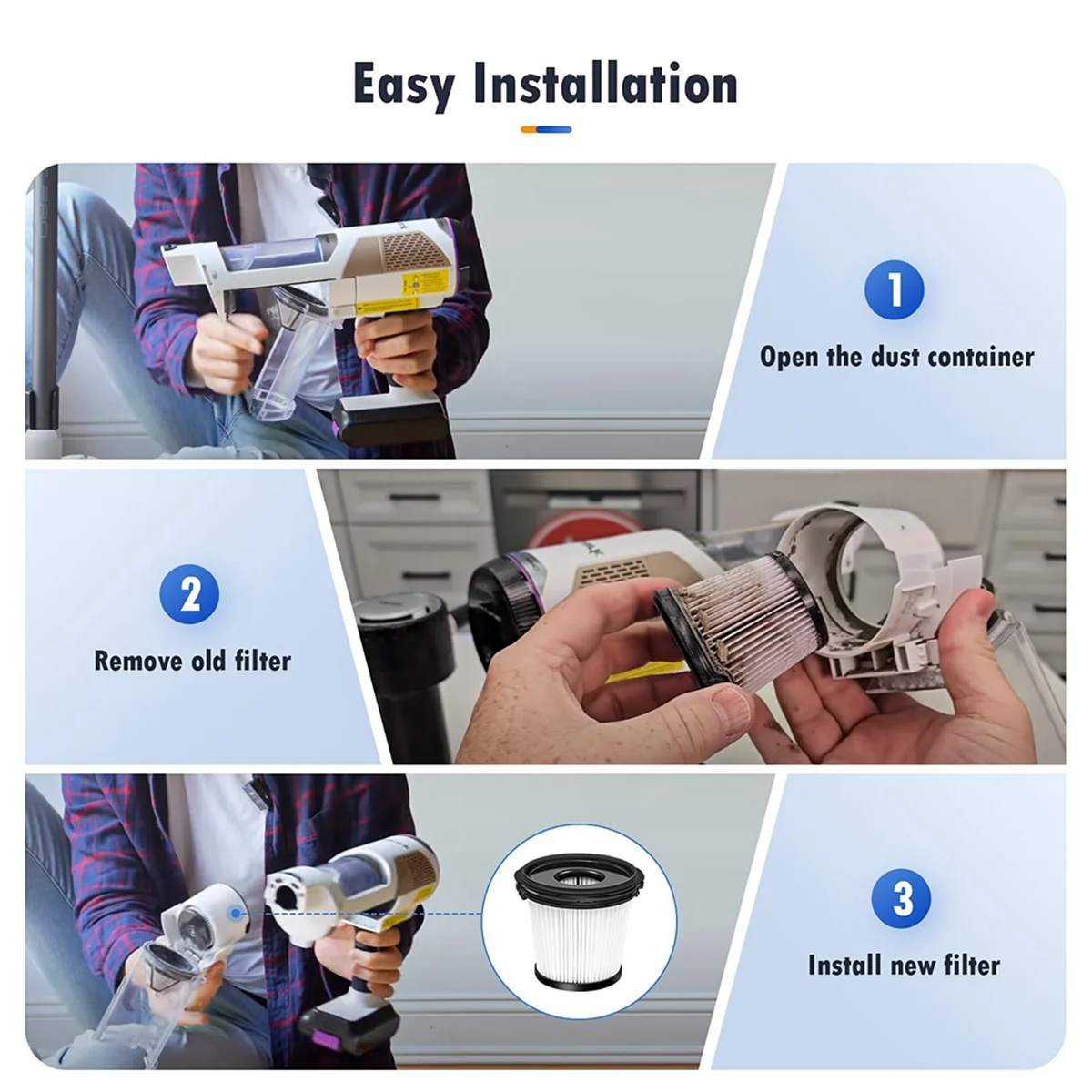 Easy Installation

1

Open the dust container

2

Remove old filter

3

Install new filter