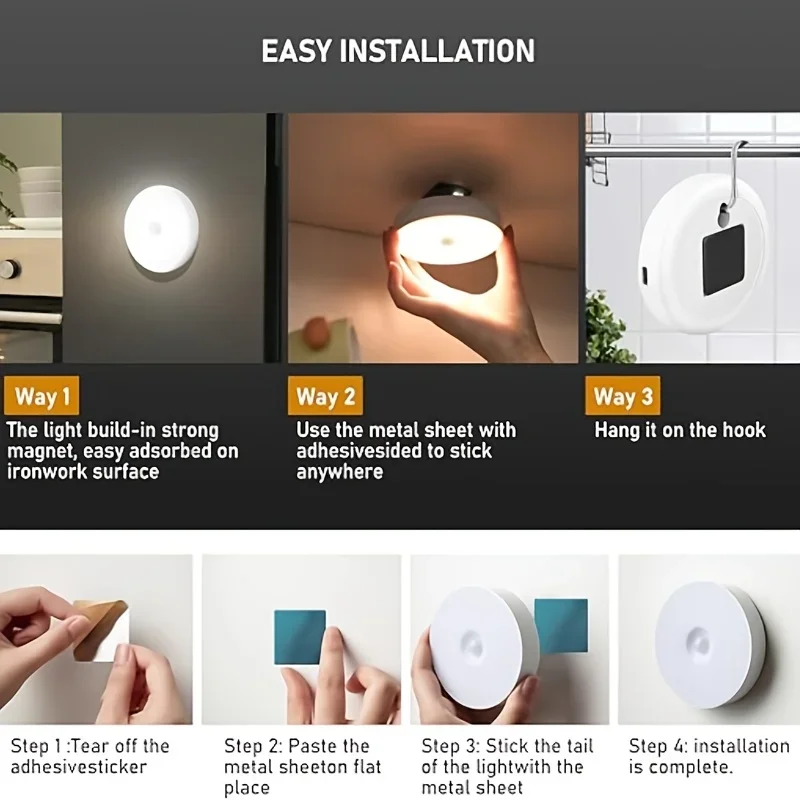 EASY INSTALLATION

Way 1
The light build-in strong magnet, easy adsorbed on ironwork surface

Way 2
Use the metal sheet with adhesivesided to stick anywhere

Way 3
Hang it on the hook

Step 1 :Tear off the adhesivesticker

Step 2: Paste the metal sheeton flat place

Step 3: Stick the tail of the lightwith the metal sheet

Step 4: installation is complete.