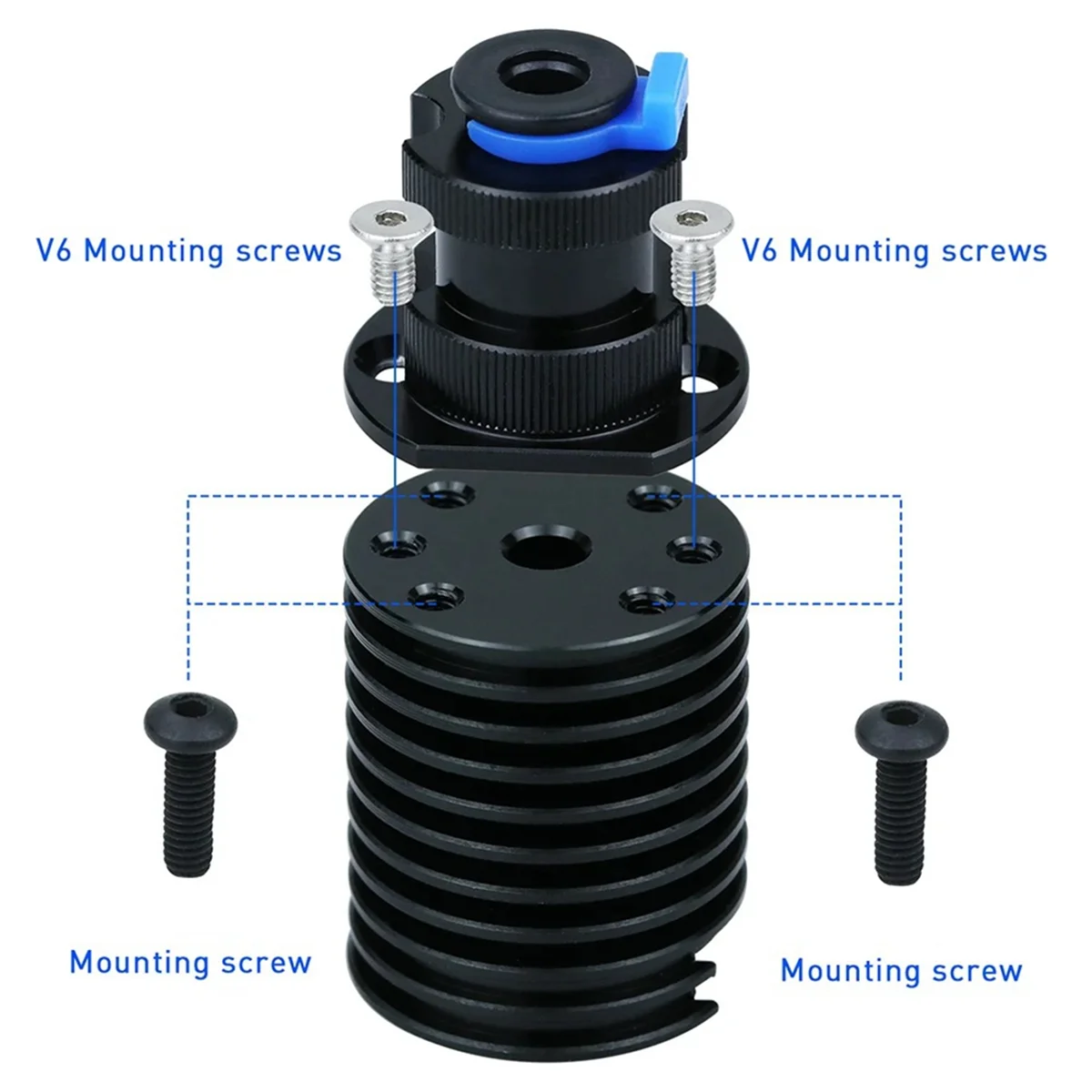 V6 Mounting screws

V6 Mounting screws

Mounting screw

Mounting screw