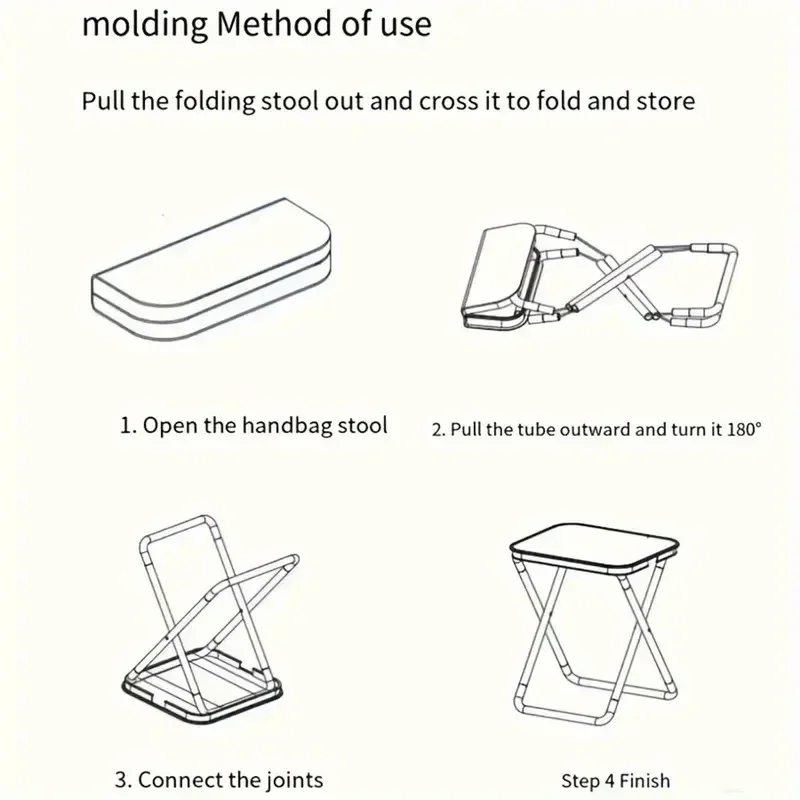 molding Method of use

Pull the folding stool out and cross it to fold and store

1. Open the handbag stool

2. Pull the tube outward and turn it 180°

3. Connect the joints

Step 4 Finish