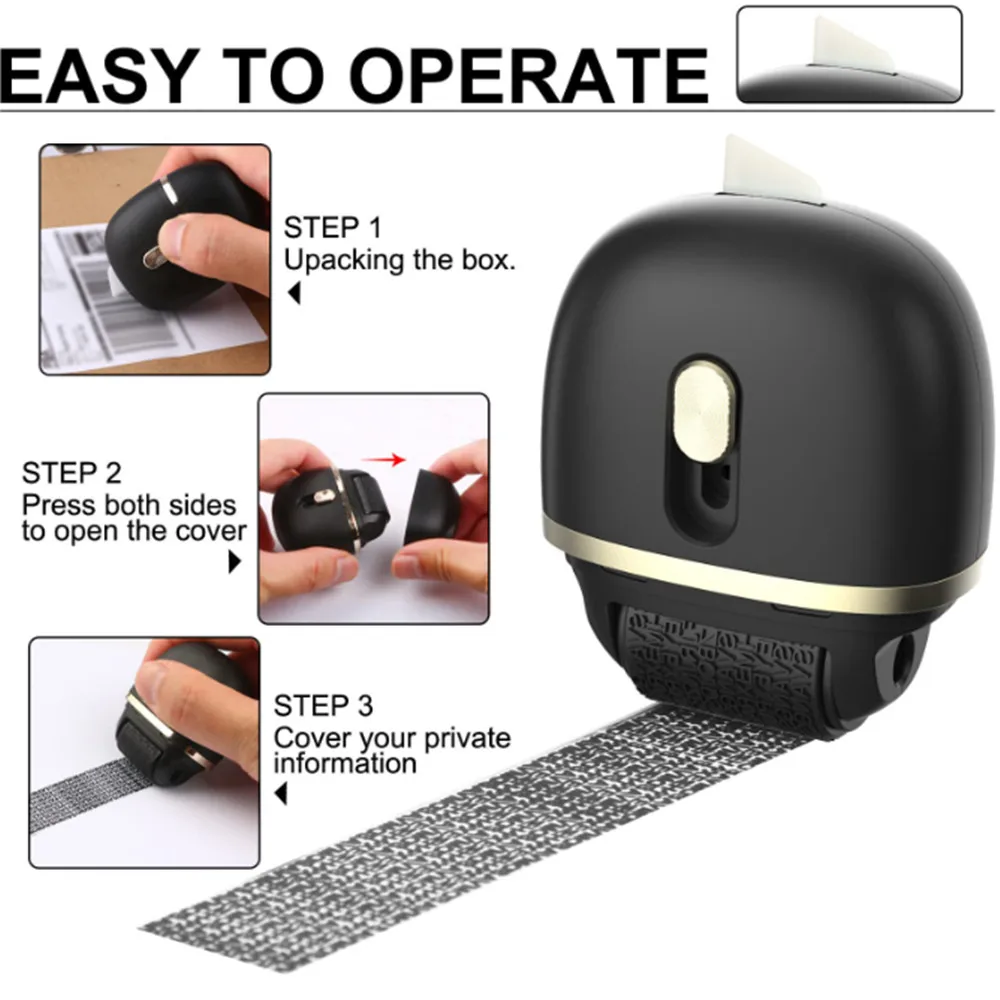 EASY TO OPERATE

STEP 1
Upacking the box.

STEP 2
Press both sides to open the cover

STEP 3
Cover your private information