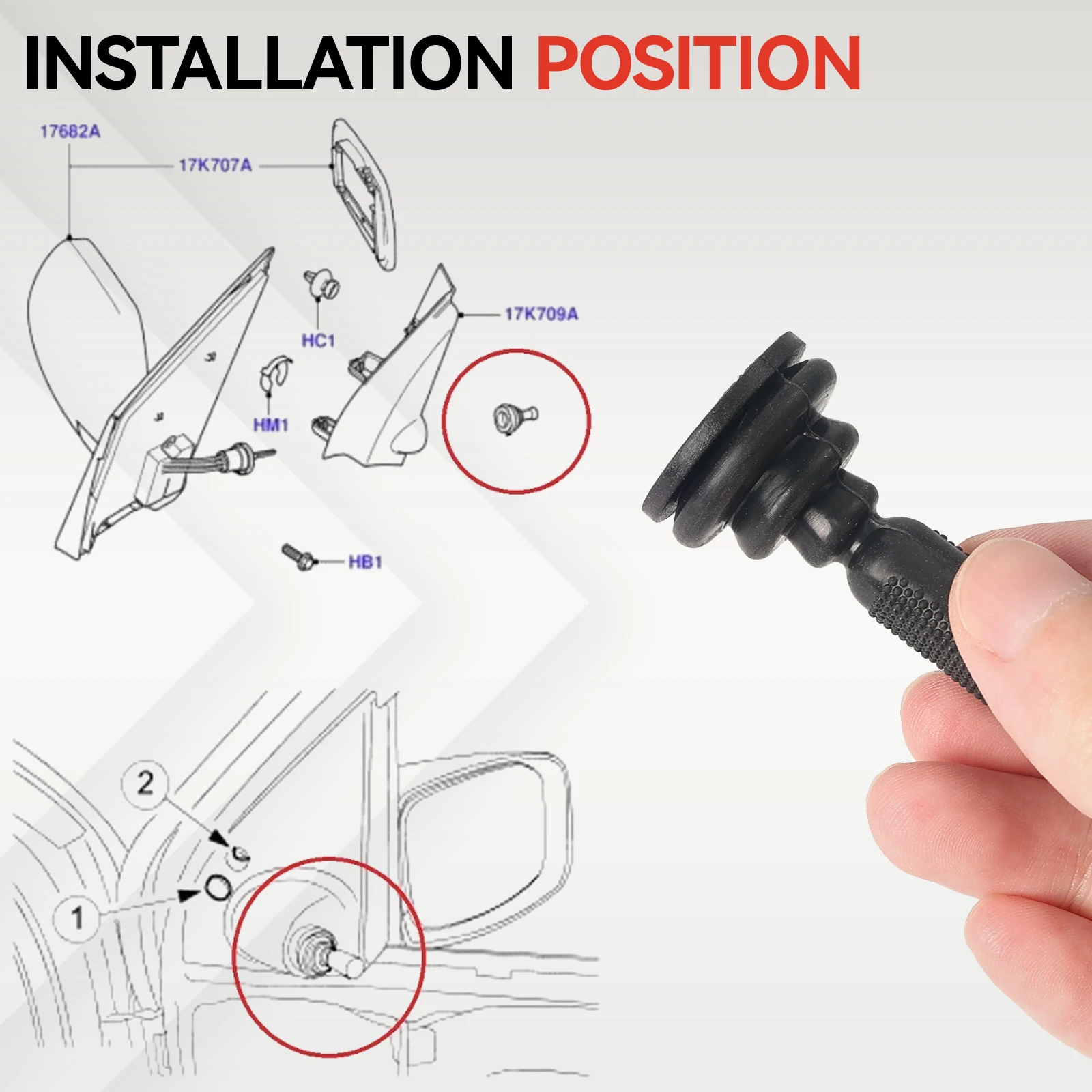 INSTALLATION POSITION

17682A

17K707A

HC1

17K709A

HM1

HB1

2

1