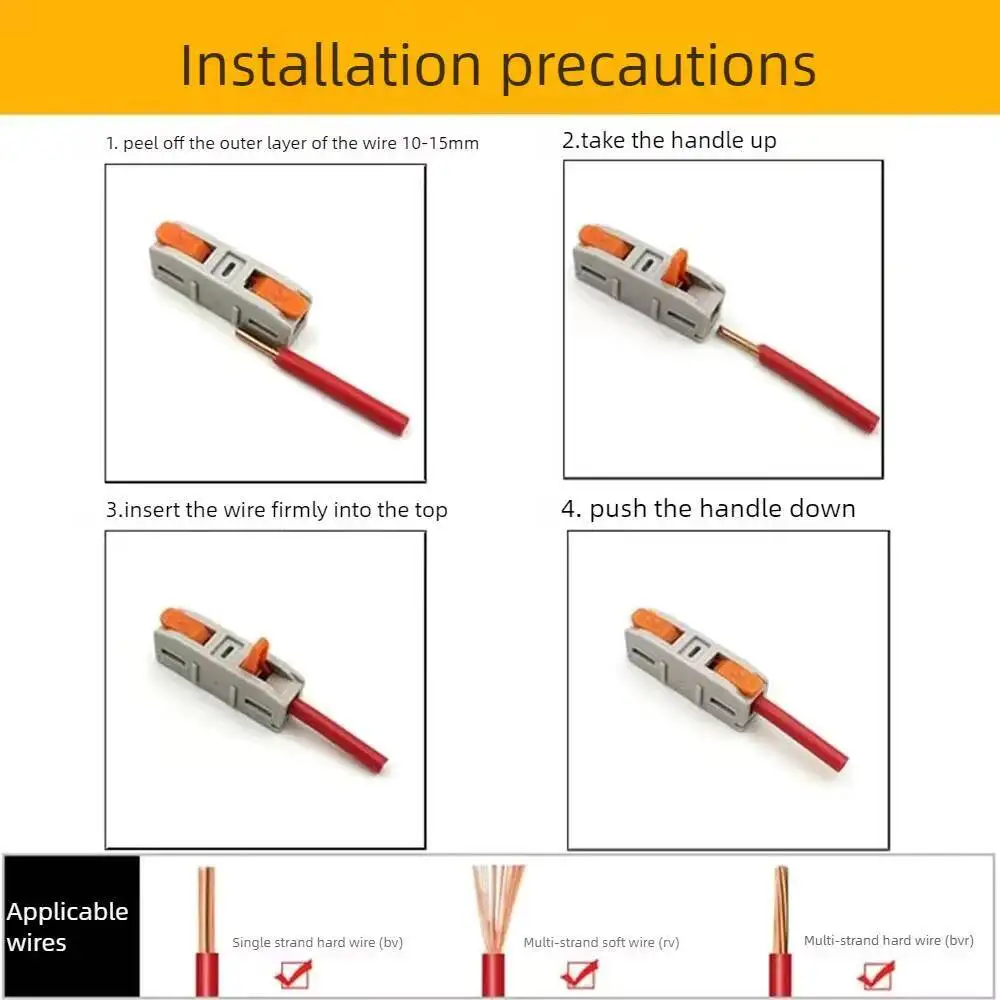 Installation precautions

1. peel off the outer layer of the wire 10-15mm

2.take the handle up

3.insert the wire firmly into the top

4. push the handle down

Applicable wires

Single strand hard wire (bv)

Multi-strand soft wire (rv)

Multi-strand hard wire (bvr)