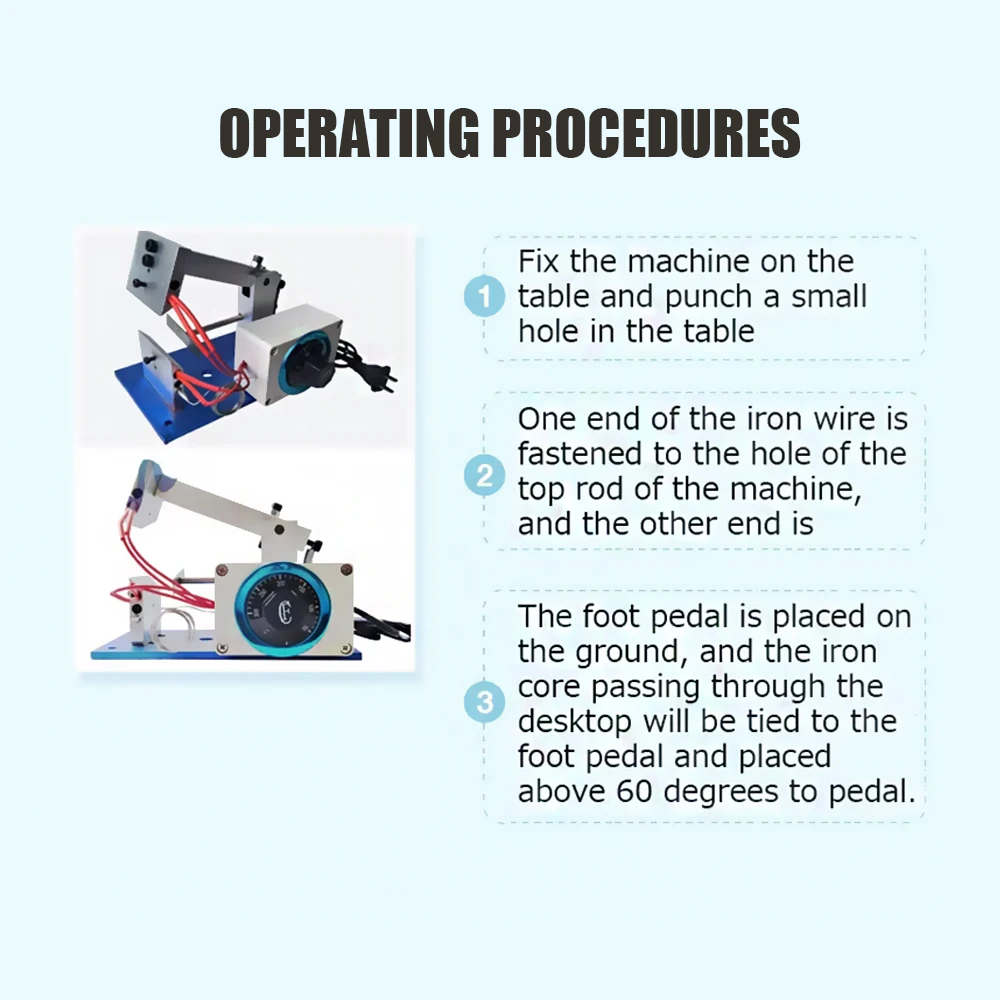 OPERATING PROCEDURES

1 Fix the machine on the table and punch a small hole in the table

2 One end of the iron wire is fastened to the hole of the top rod of the machine, and the other end is

3 The foot pedal is placed on the ground, and the iron core passing through the desktop will be tied to the foot pedal and placed above 60 degrees to pedal.