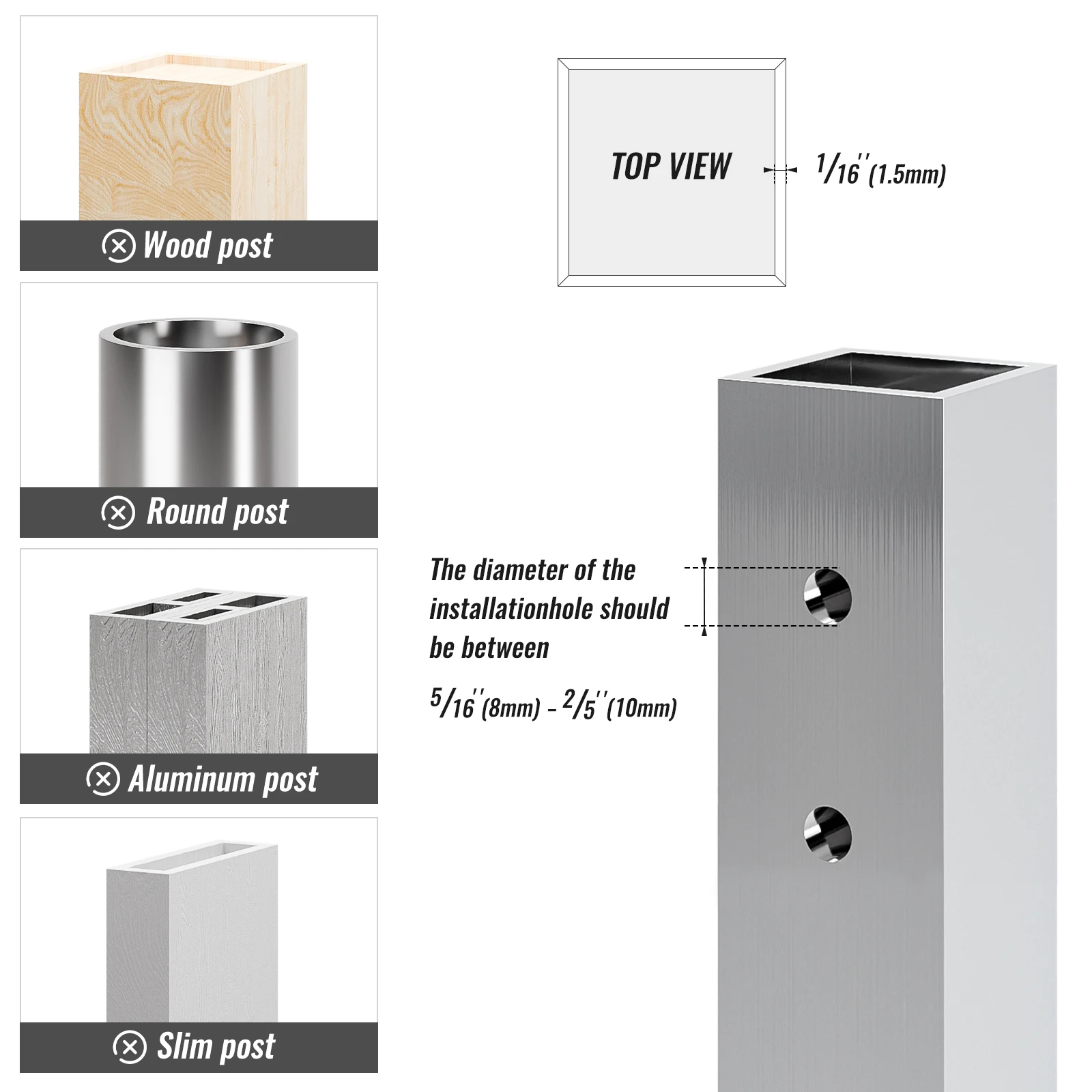 Wood post

Round post

Aluminum post

Slim post

TOP VIEW

$1/16''$(1.5mm)

The diameter of the installationhole should be between

$5/16''$(8mm) - $2/5''$(10mm)